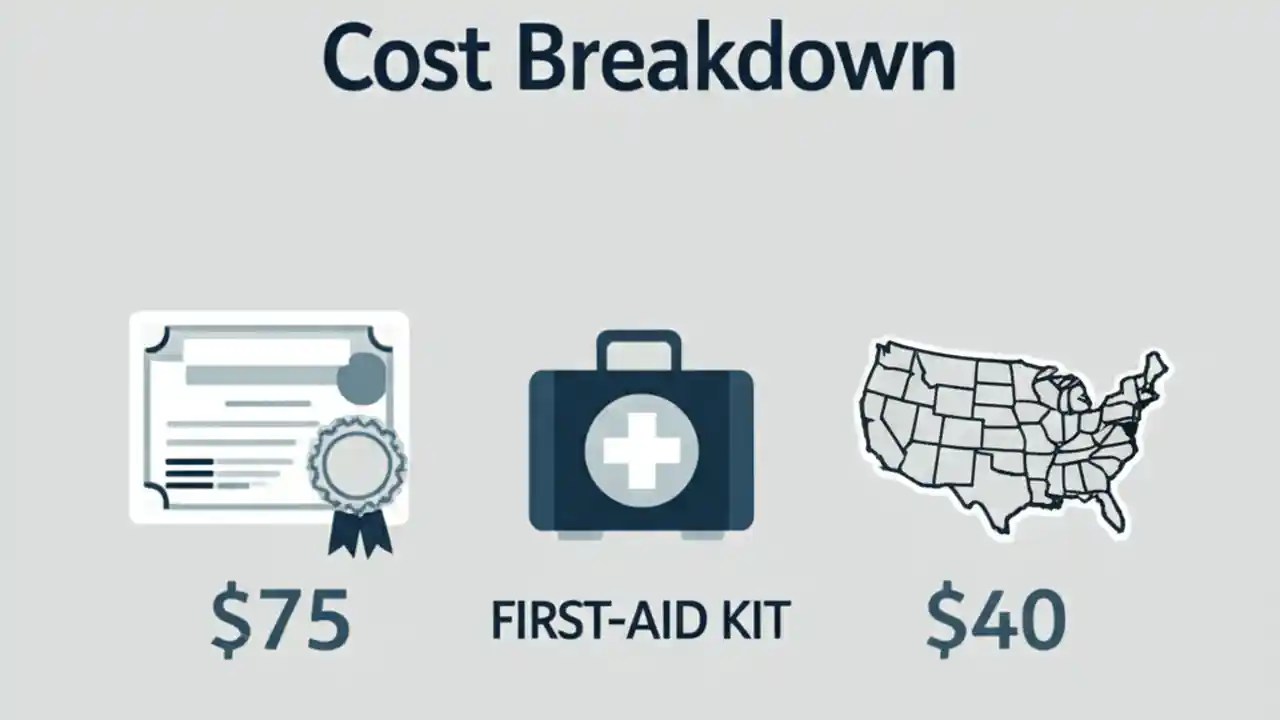 Cost Breakdown

\$75

FIRST-AID KIT

\$40