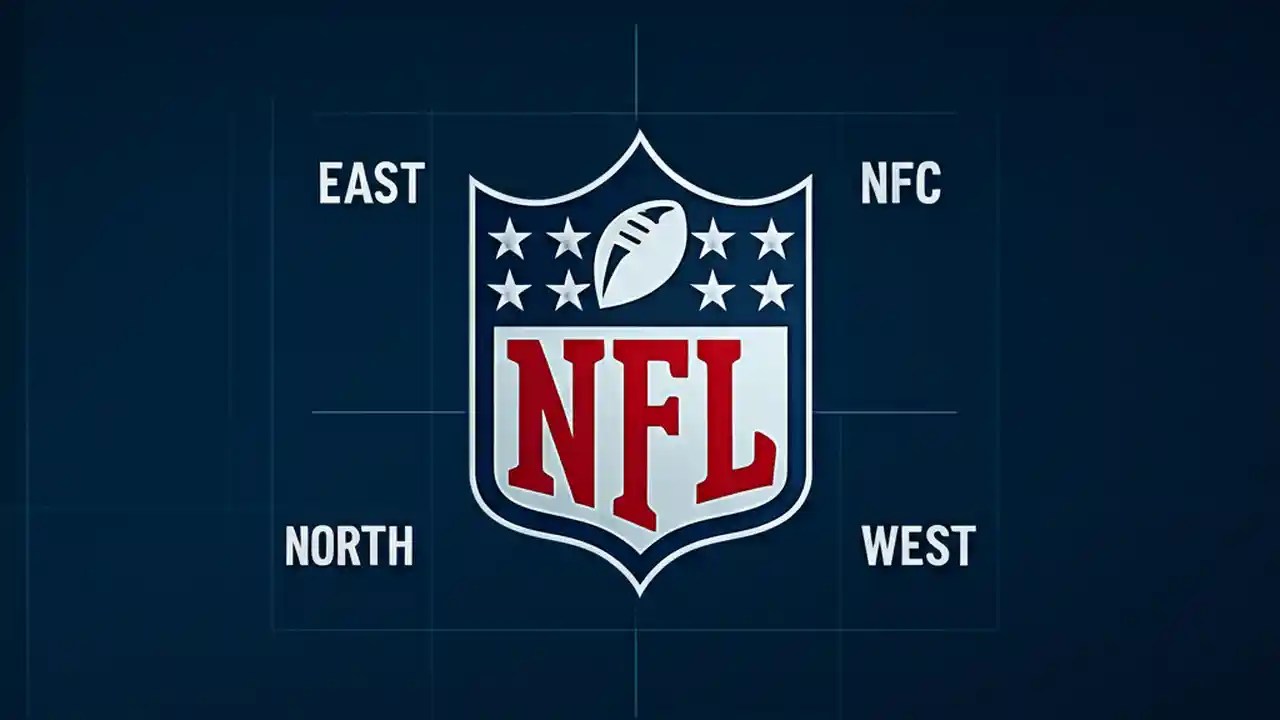 EAST

NFC

NFL

NORTH

WEST