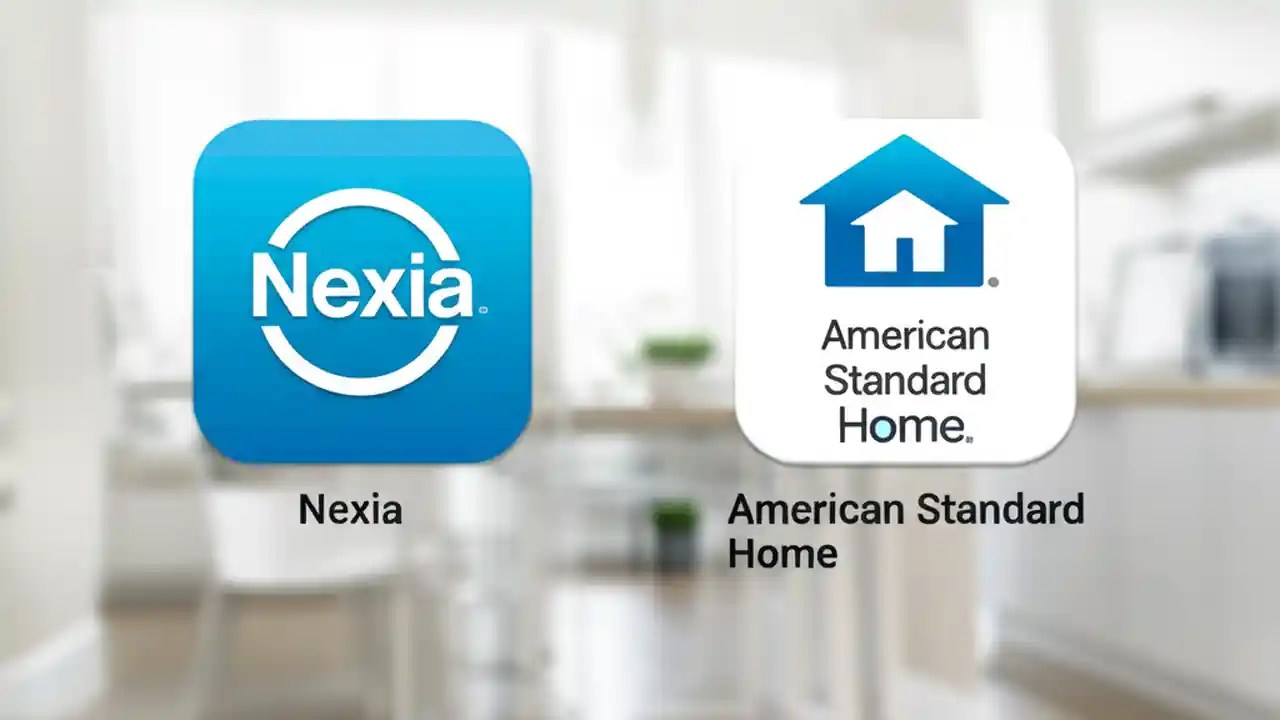 Nexia

Nexia

American Standard Home

American Standard Home