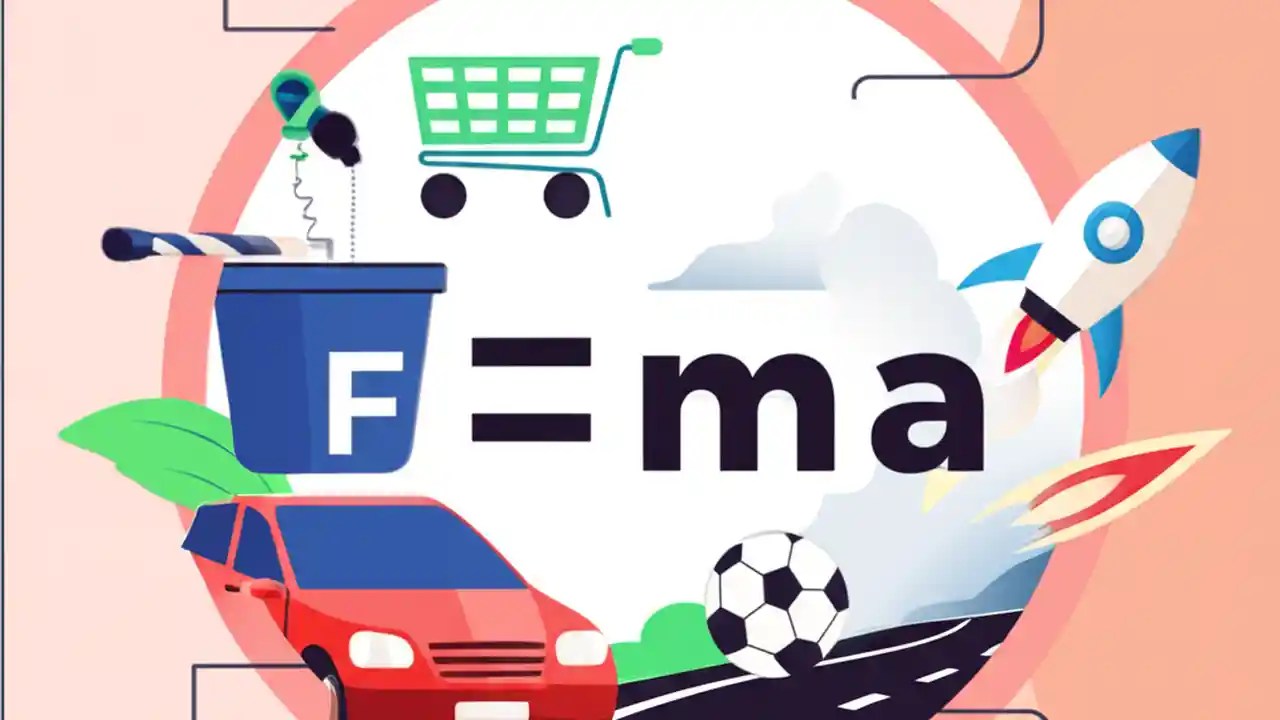 $F = ma$