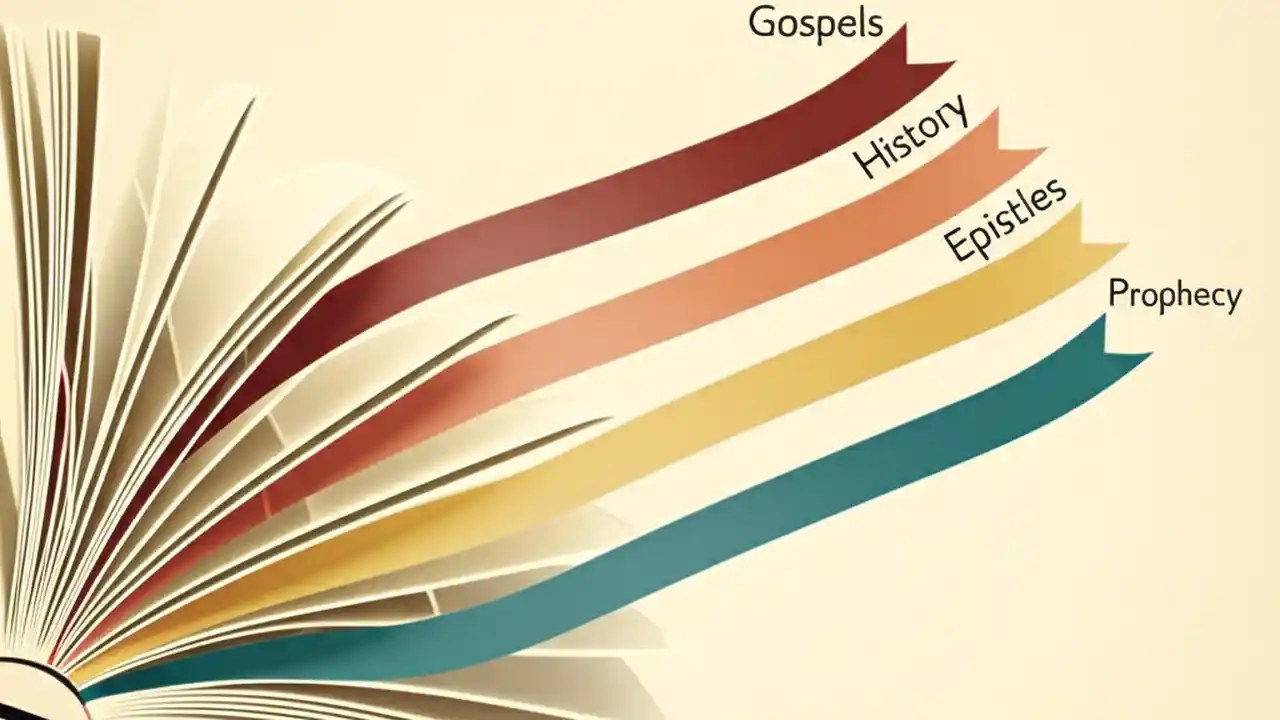 Gospels
History
Epistles
Prophecy