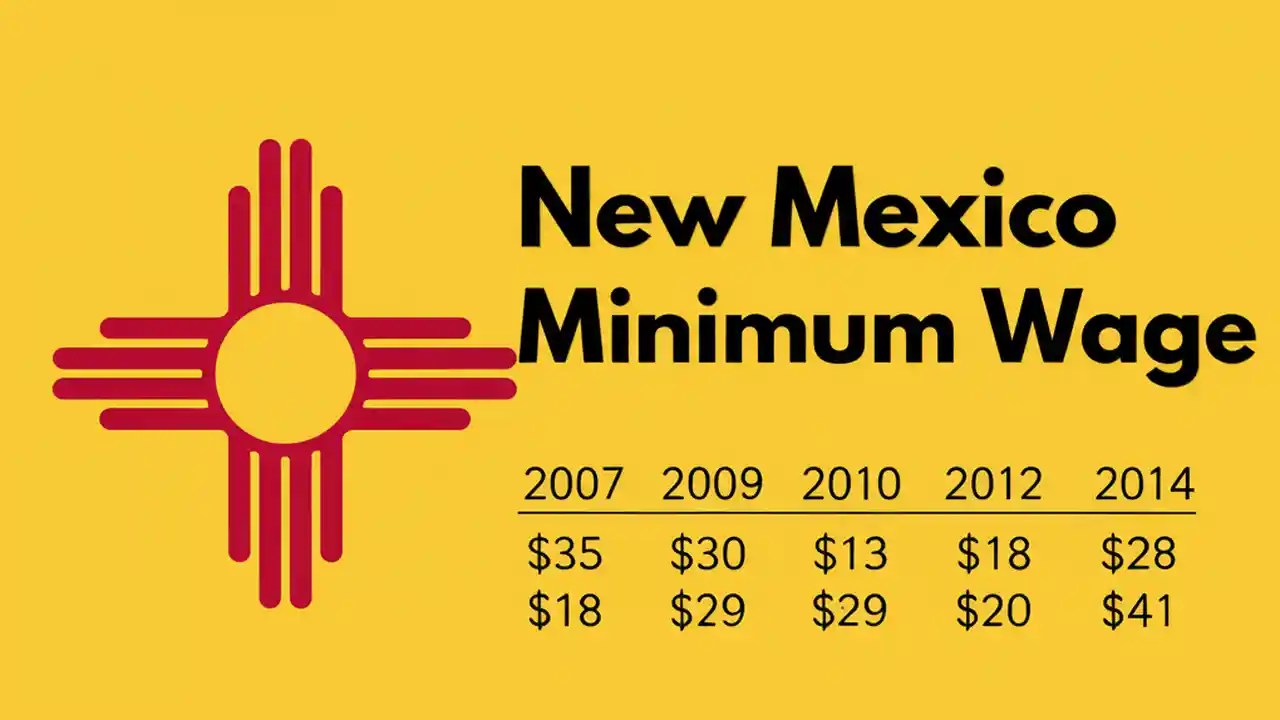 New Mexico Minimum Wage

| 2007 | 2009 | 2010 | 2012 | 2014 |
|---|---|---|---|---|
| \$35 | \$30 | \$13 | \$18 | \$28 |
| \$18 | \$29 | \$29 | \$20 | \$41 |