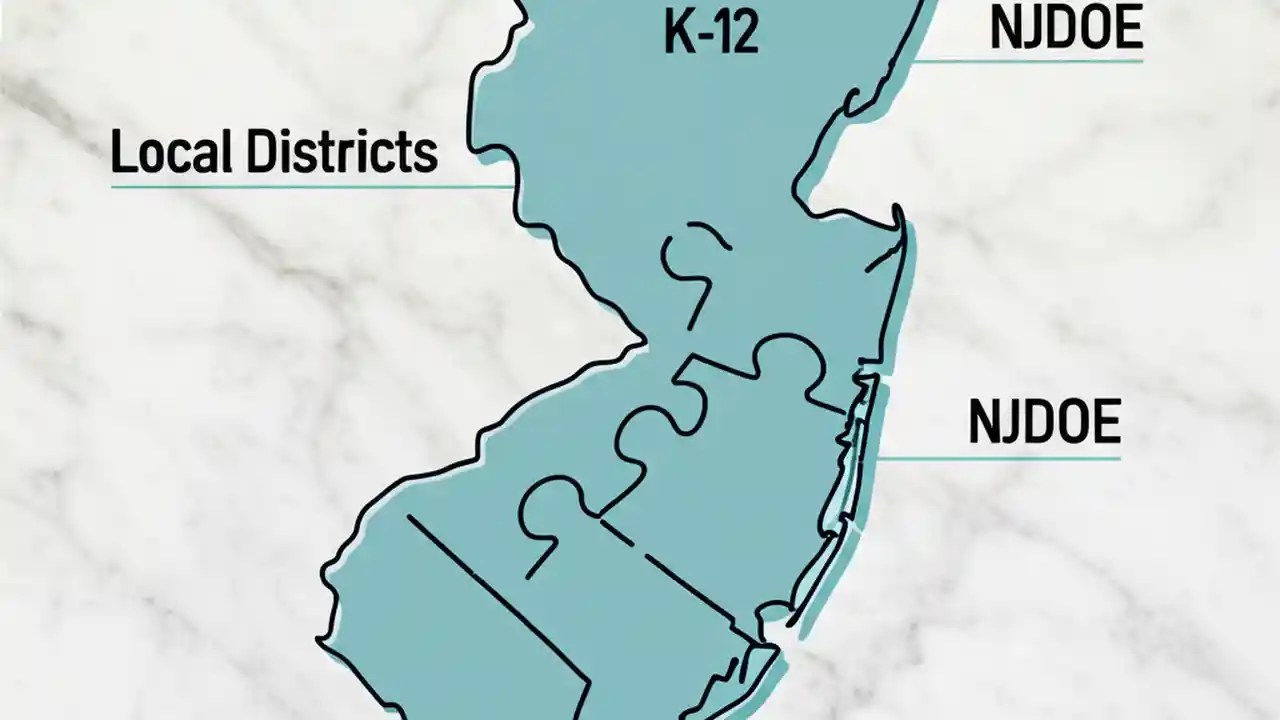 K-12

NJDOE

Local Districts

NJDOE