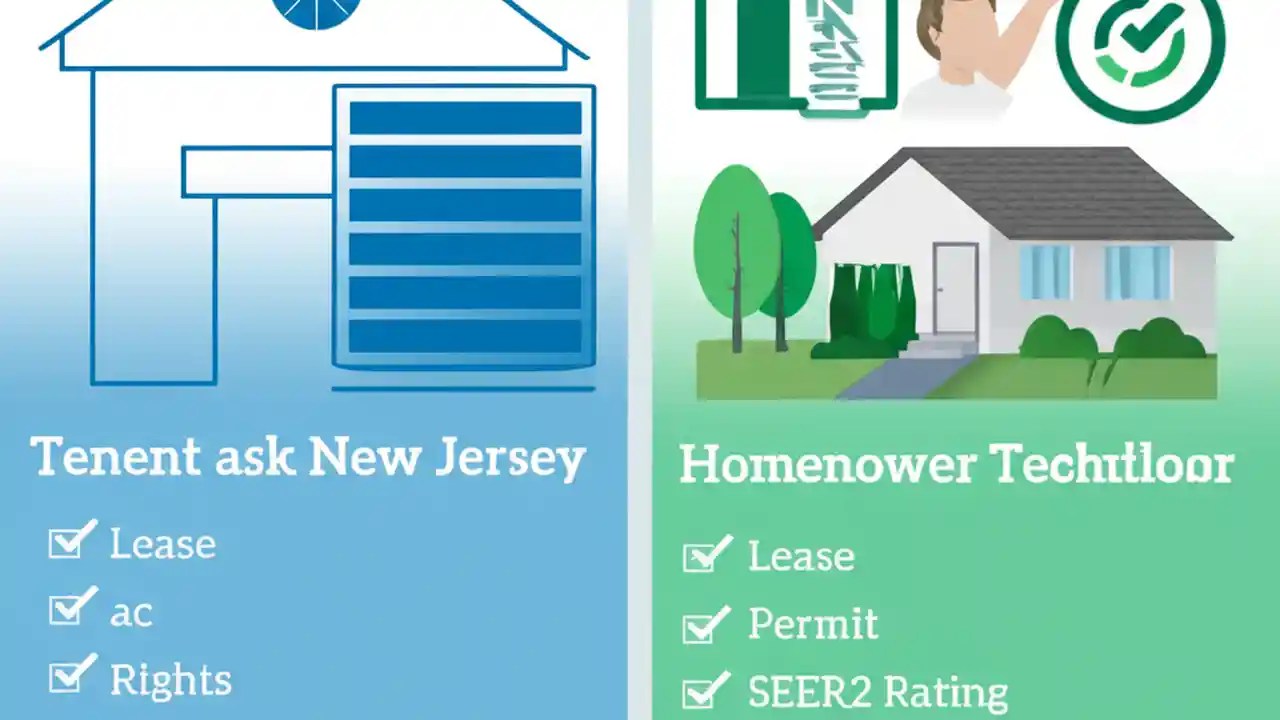 Tenent ask New Jersey

Lease

ac

Rights

Homenower Techtiloor

Lease

Permit

SEER2 Rating