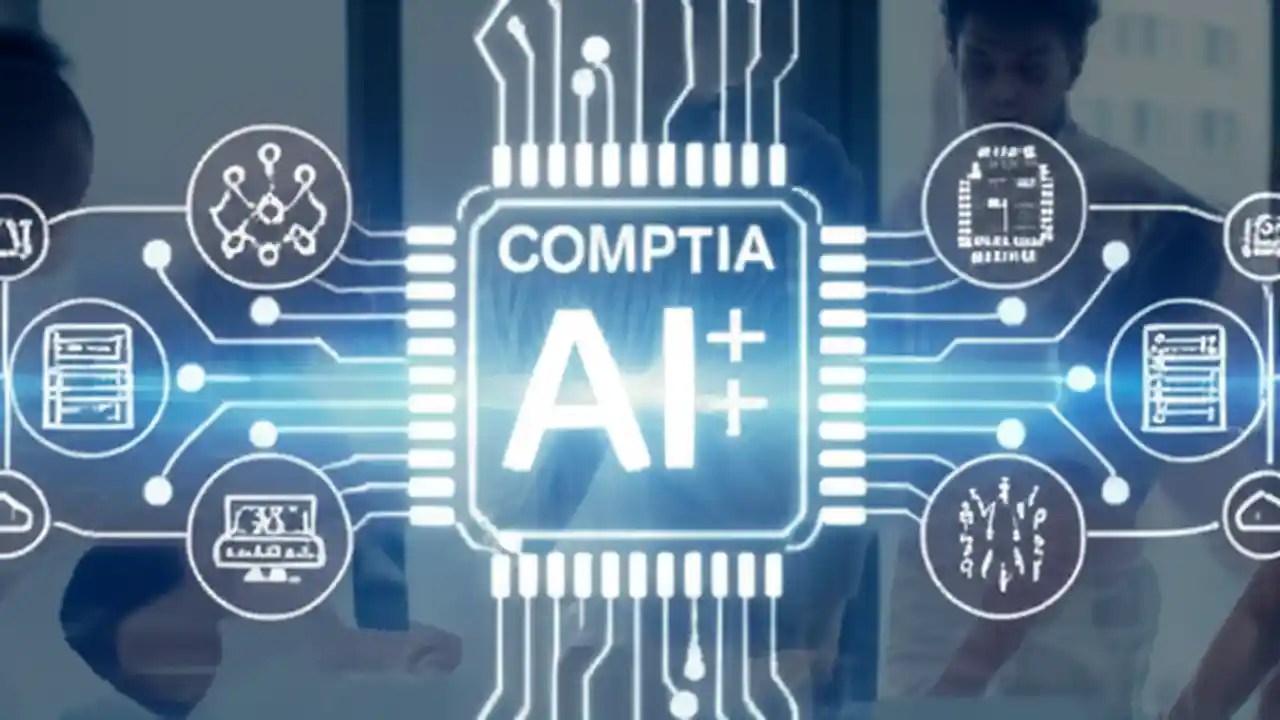 COMPTIA
AI++