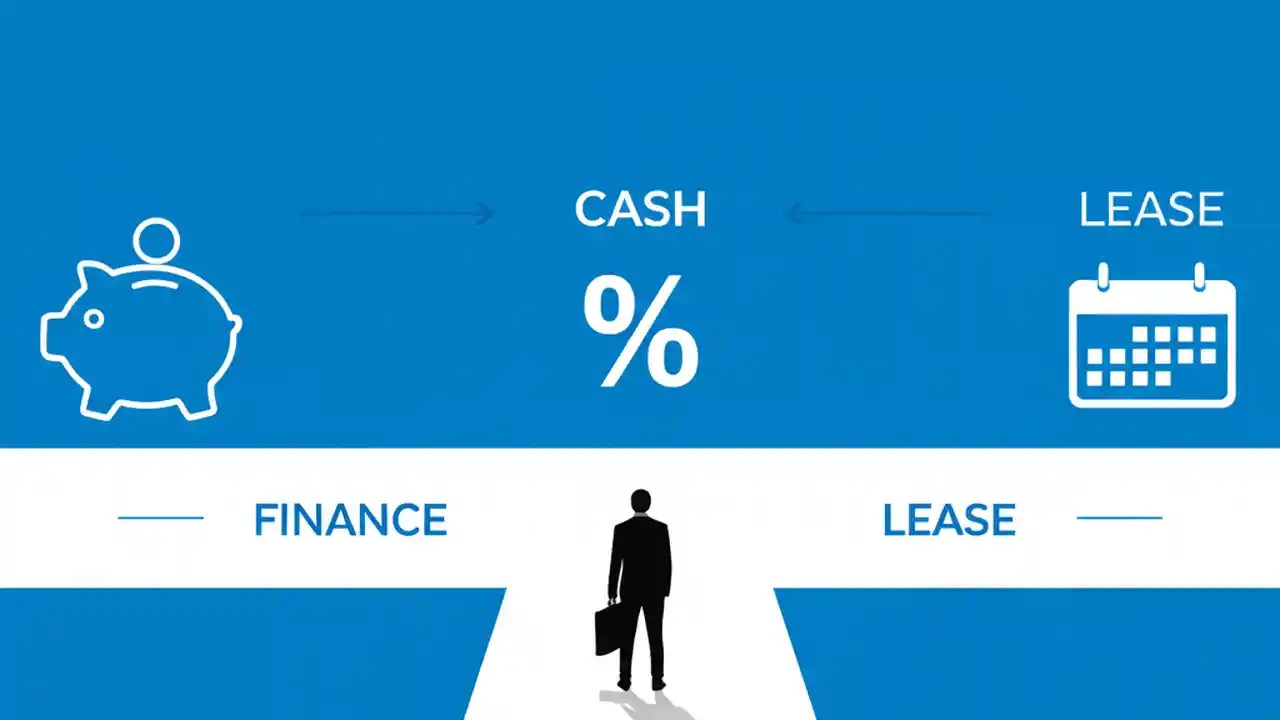 CASH

LEASE

%

FINANCE

LEASE