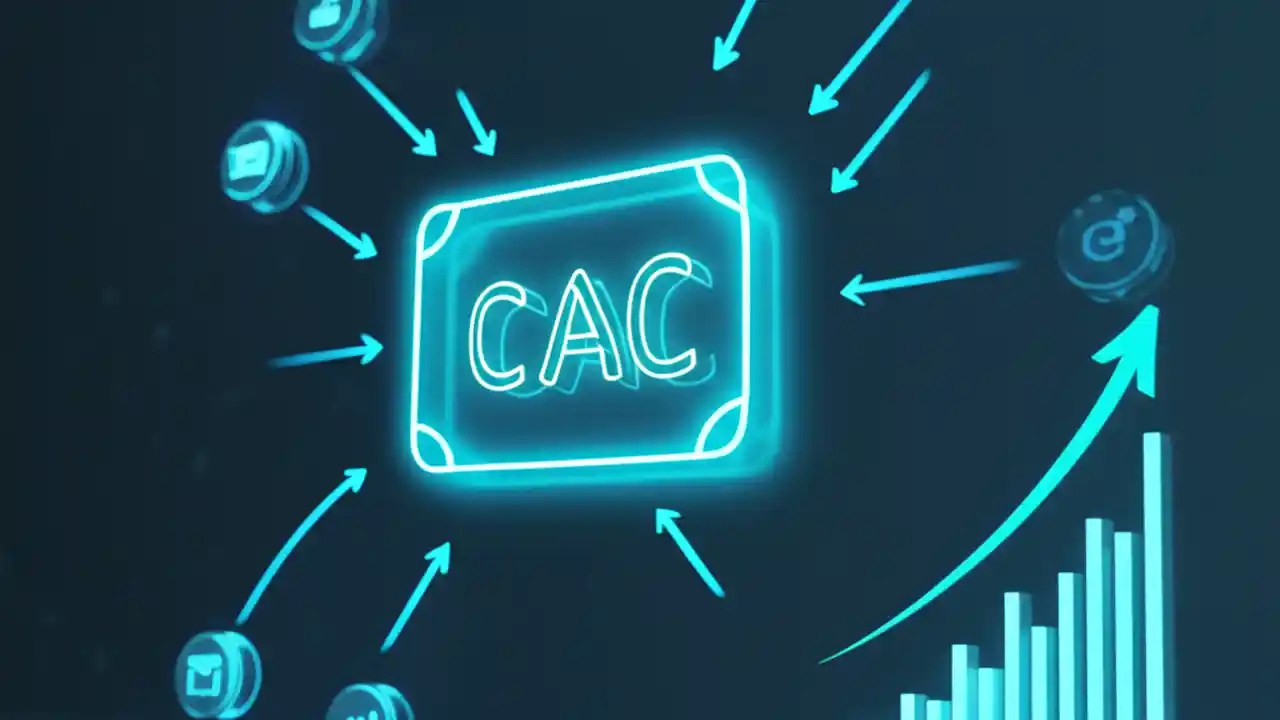 CAC