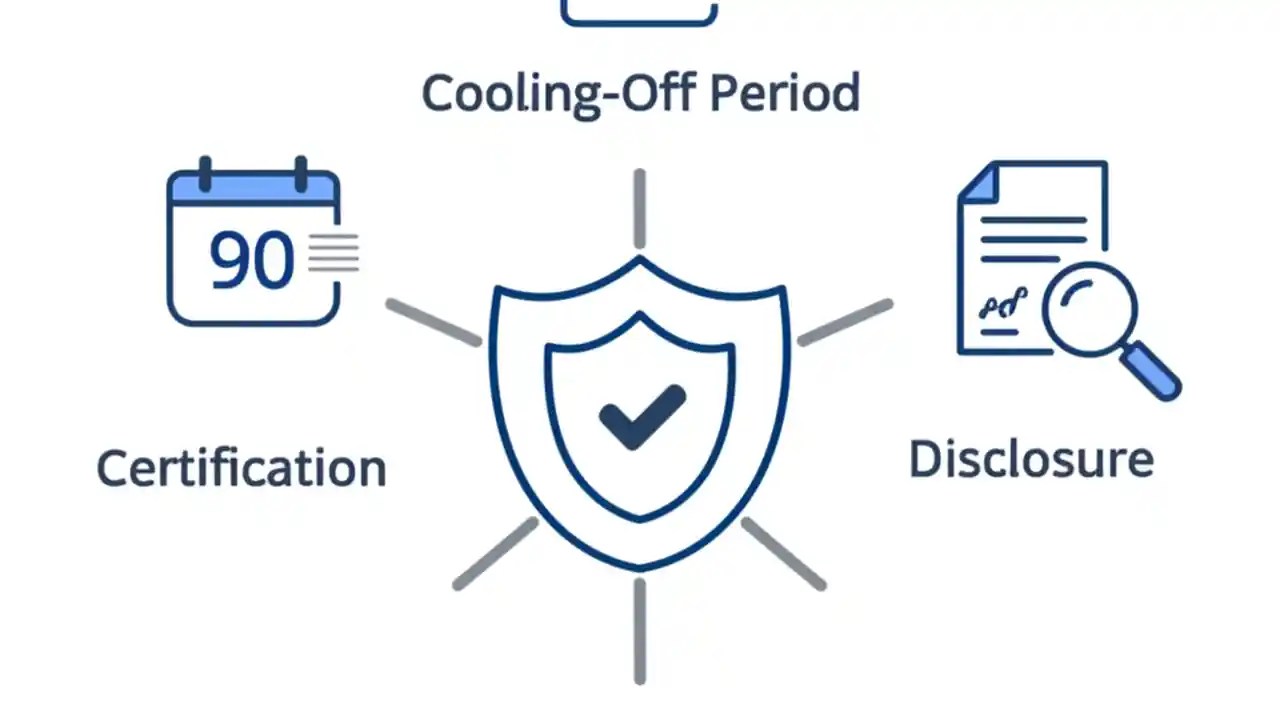 Cooling-Off Period

90

Certification

Disclosure