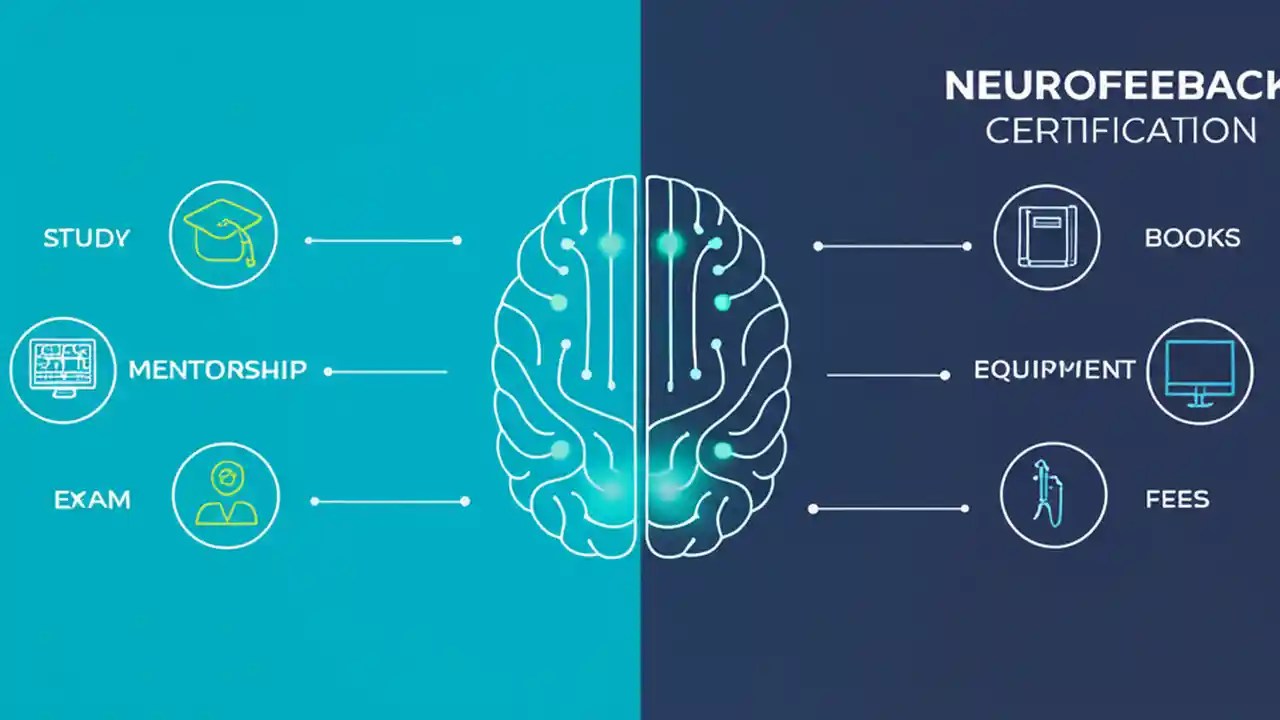 NEUROFEEBACK
CERTIFICATION

STUDY

MENTORSHIP

EXAM

BOOKS

EQUIPMENT

FEES