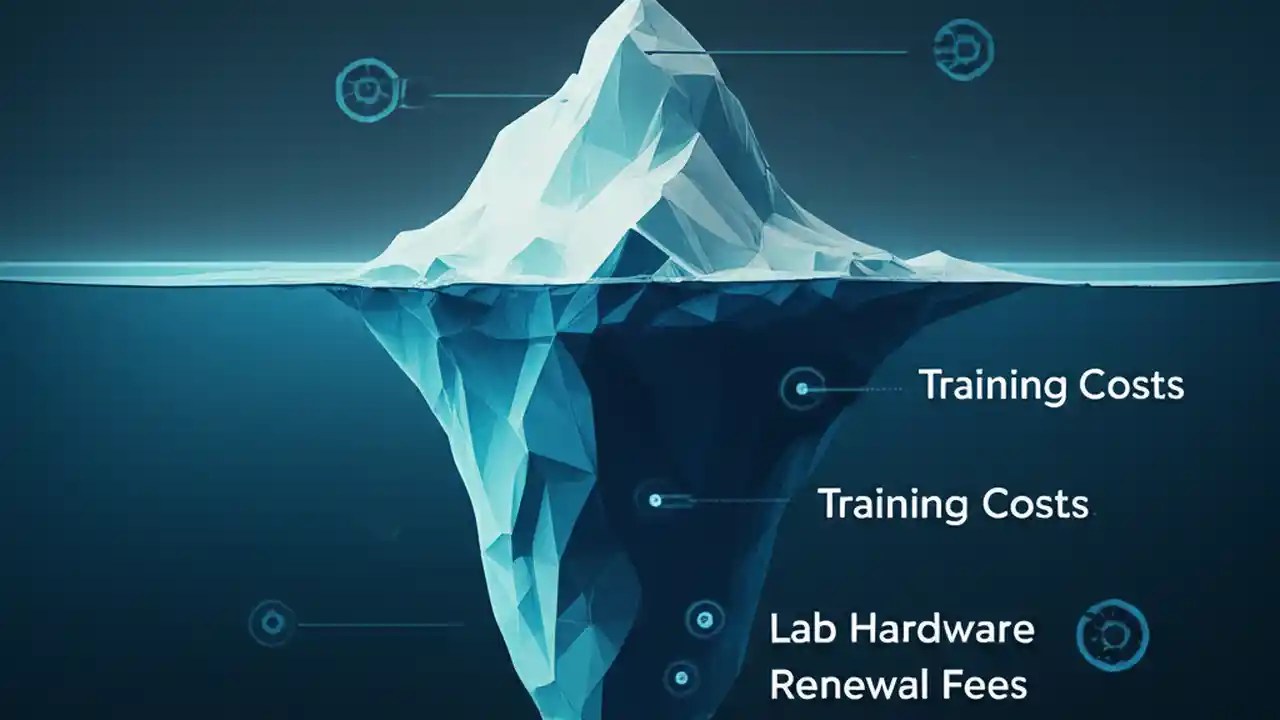 Training Costs

Training Costs

Lab Hardware

Renewal Fees