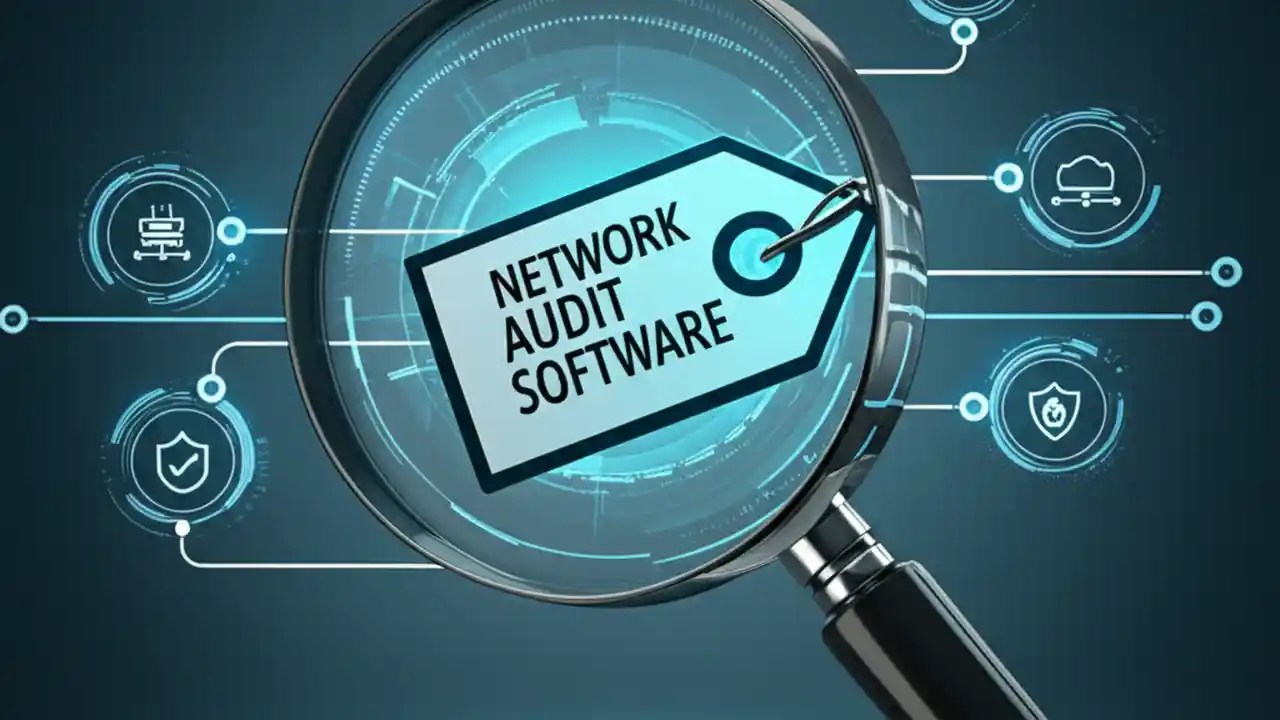 NETWORK
AUDIT
SOFTWARE