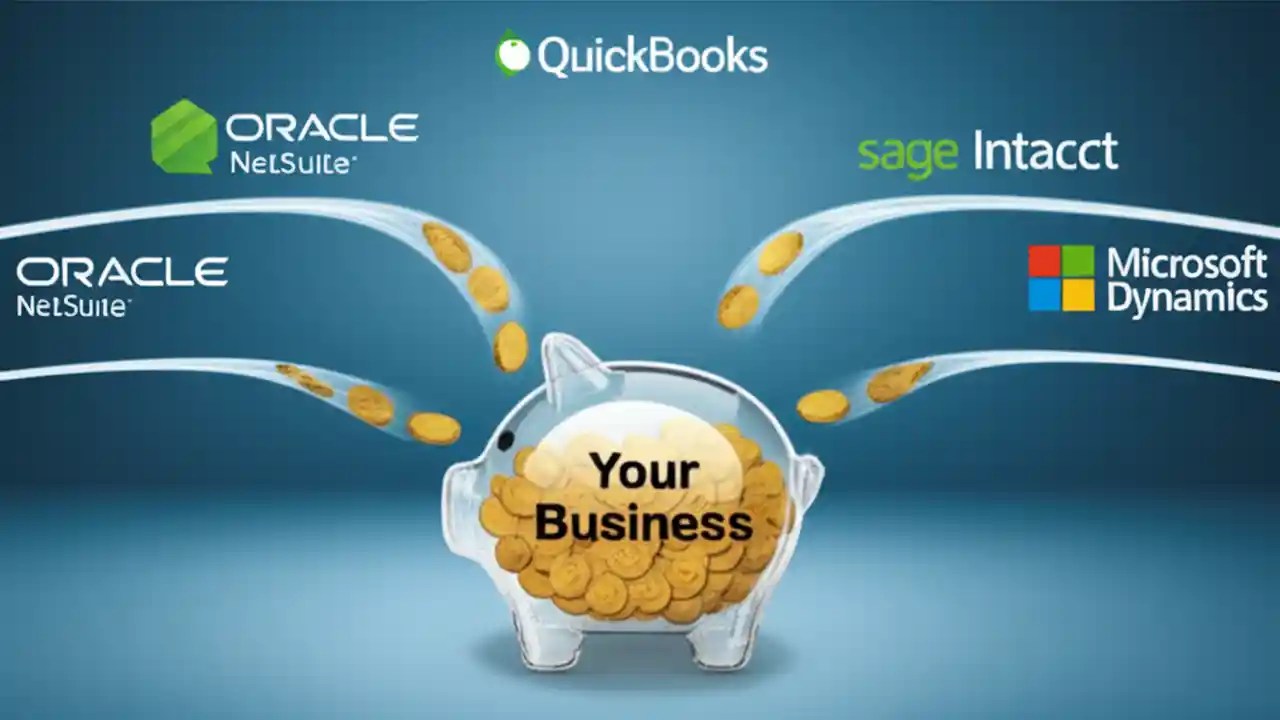 QuickBooks

ORACLE
NetSuite

sage Intacct

ORACLE
NetSuite

Microsoft
Dynamics

Your
Business