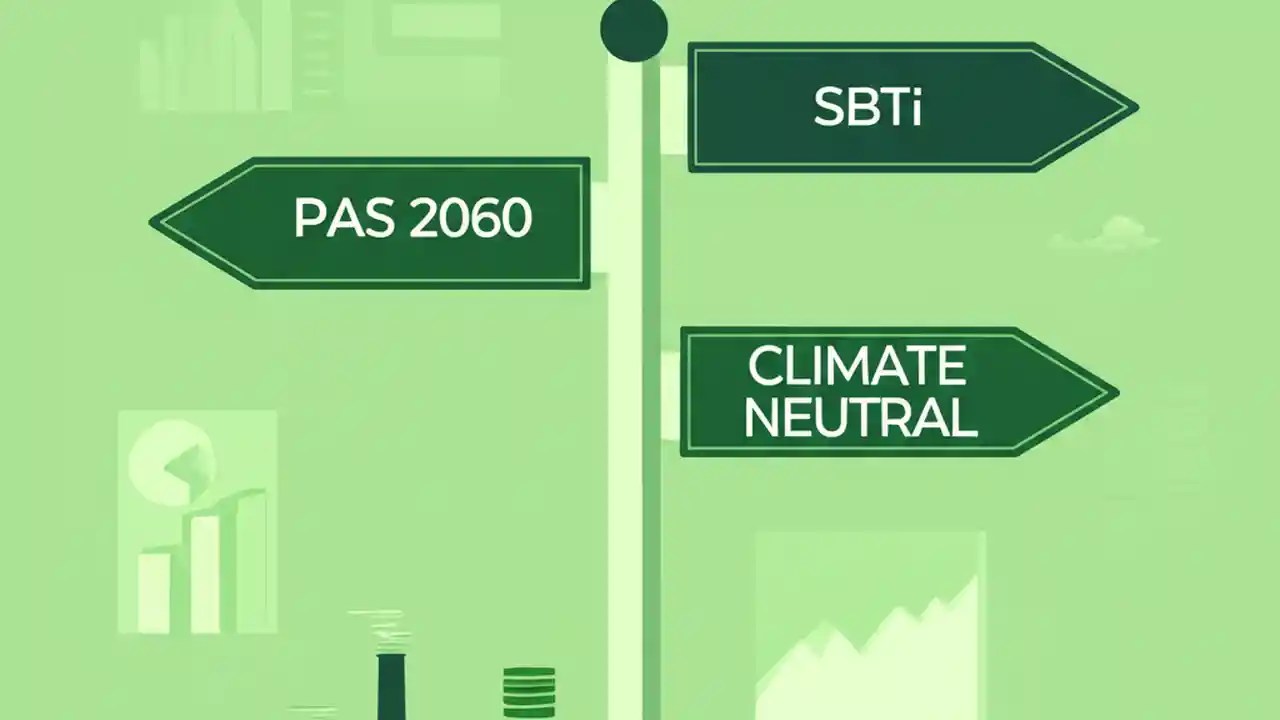 SBTi

PAS 2060

CLIMATE NEUTRAL