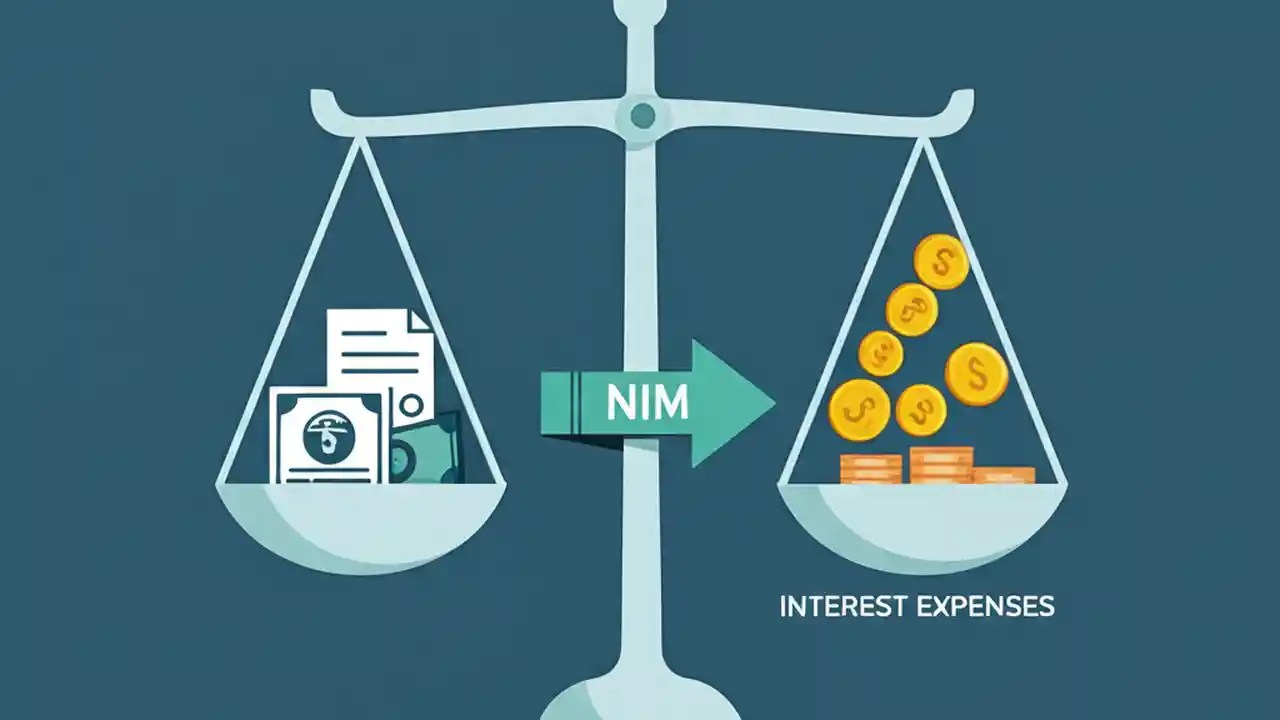 NIM

INTEREST EXPENSES