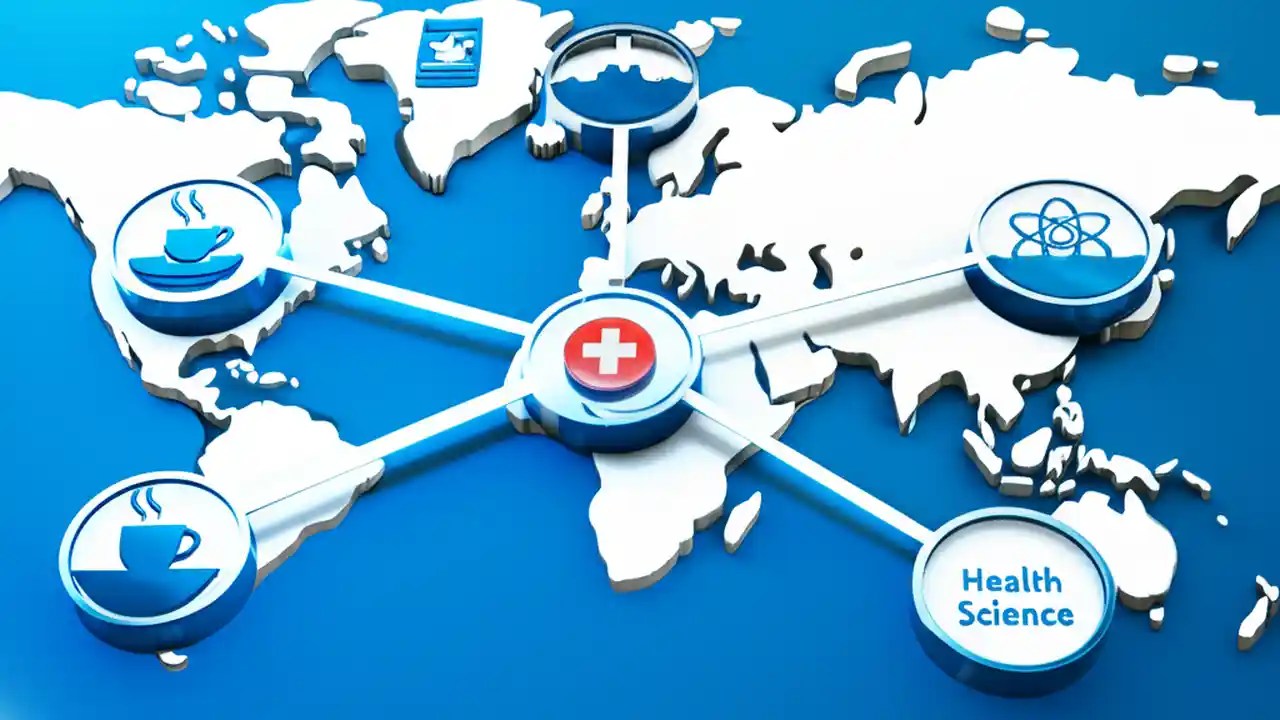 Health
Science