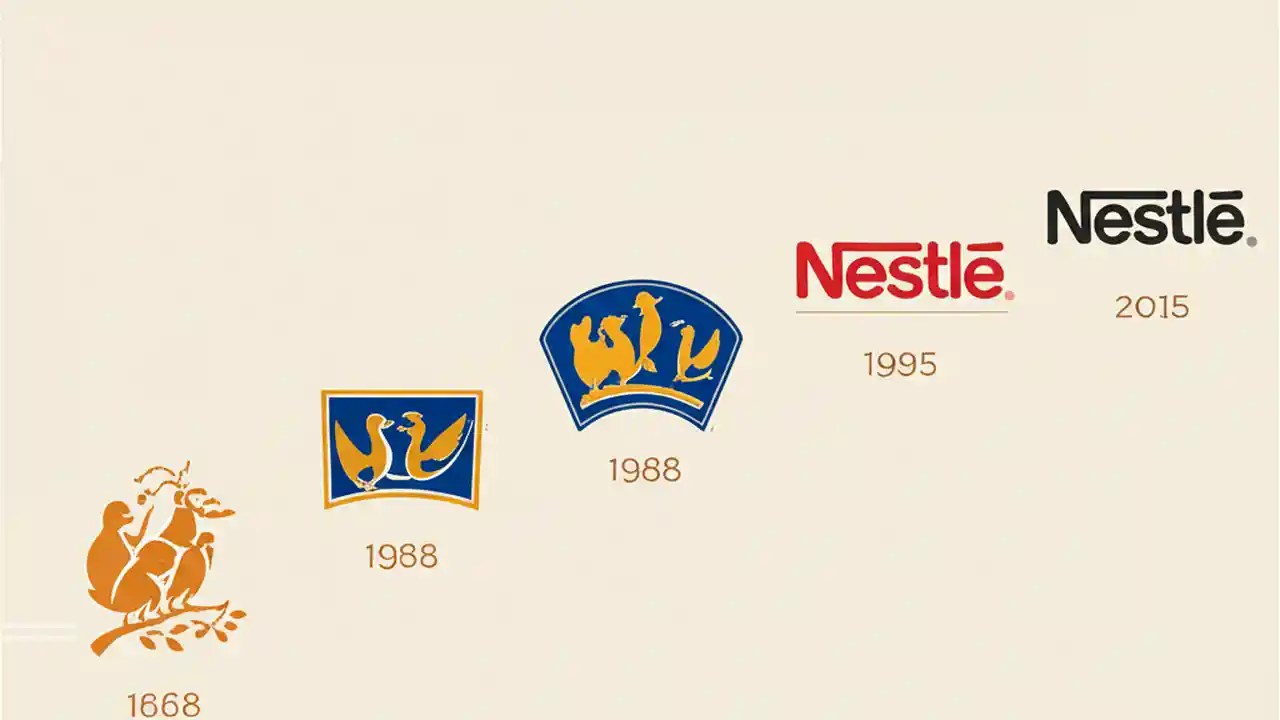 1668

1988

1988

Nestlē

1995

Nestlē

2015