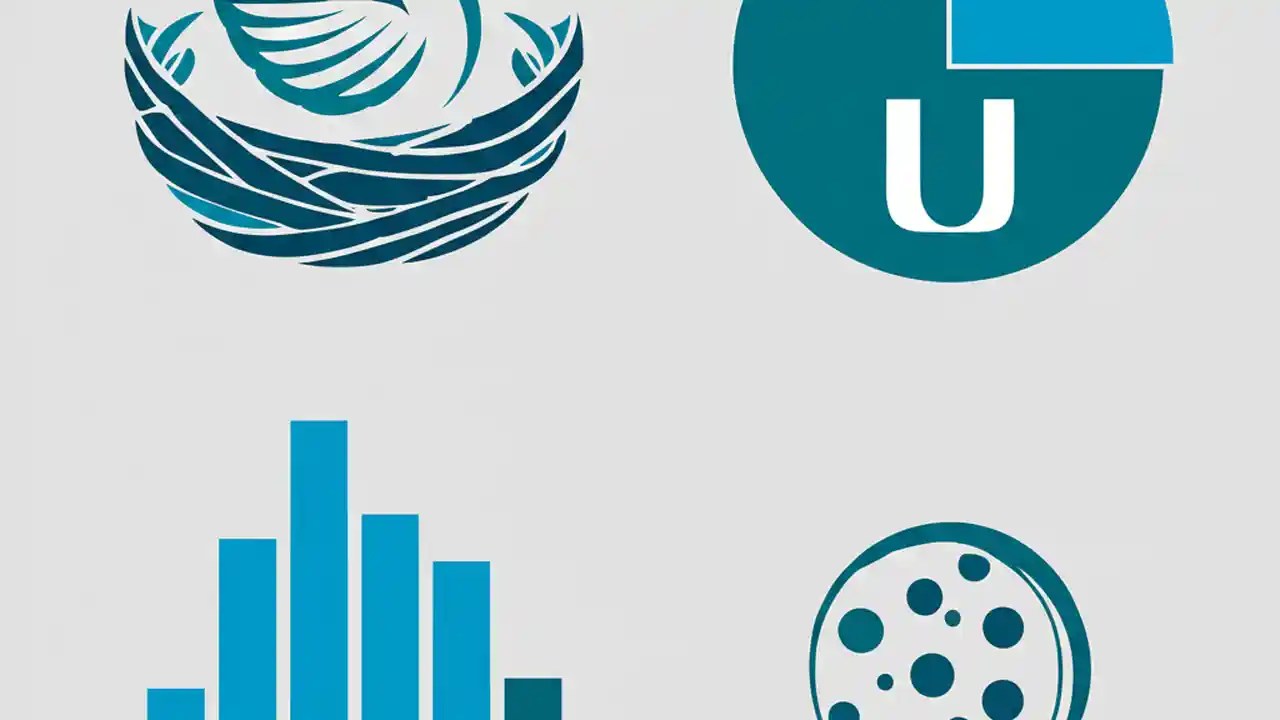 U