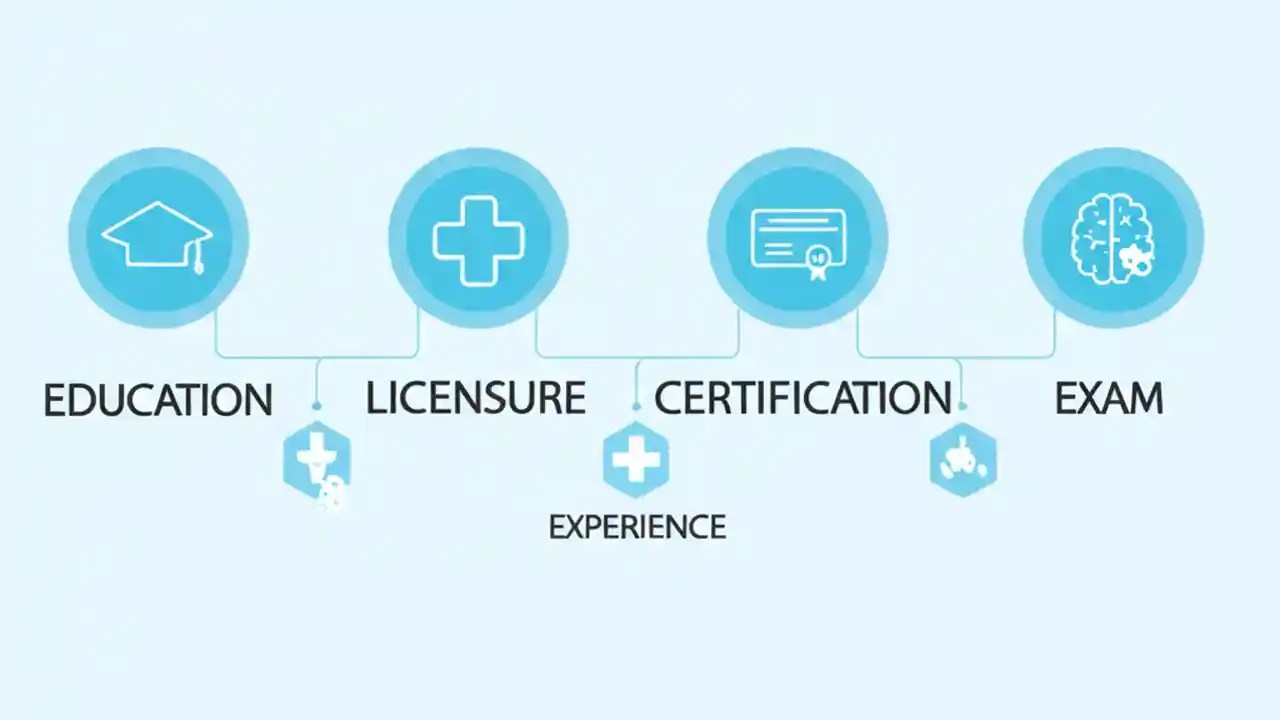 EDUCATION

LICENSURE

CERTIFICATION

EXAM

EXPERIENCE