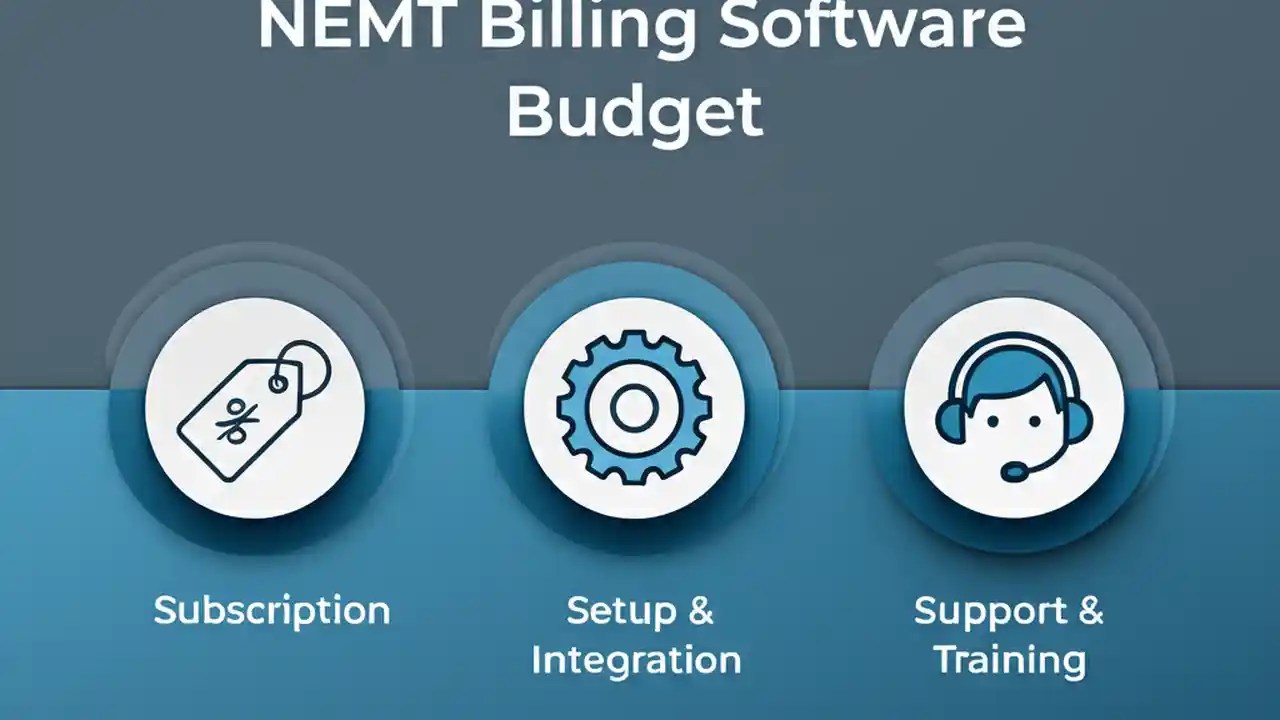 NEMT Billing Software Budget

%

Subscription

Setup & Integration

Support & Training