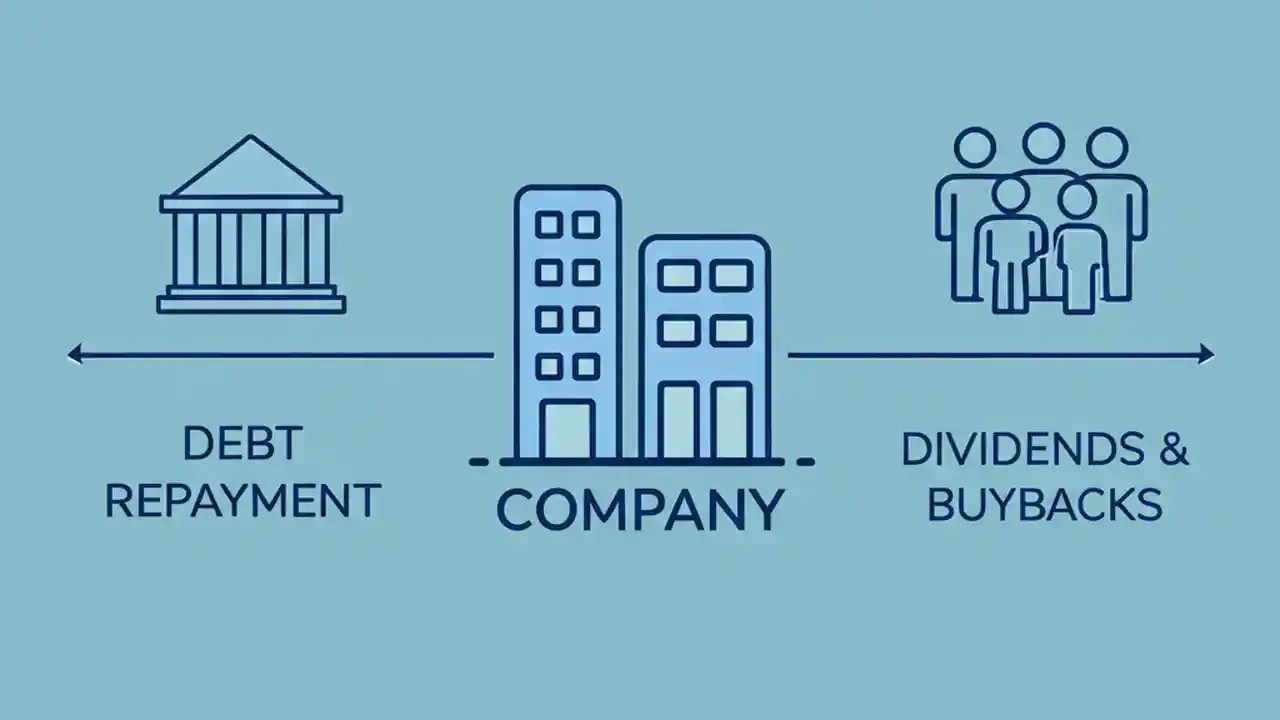 DEBT
REPAYMENT

COMPANY

DIVIDENDS &
BUYBACKS