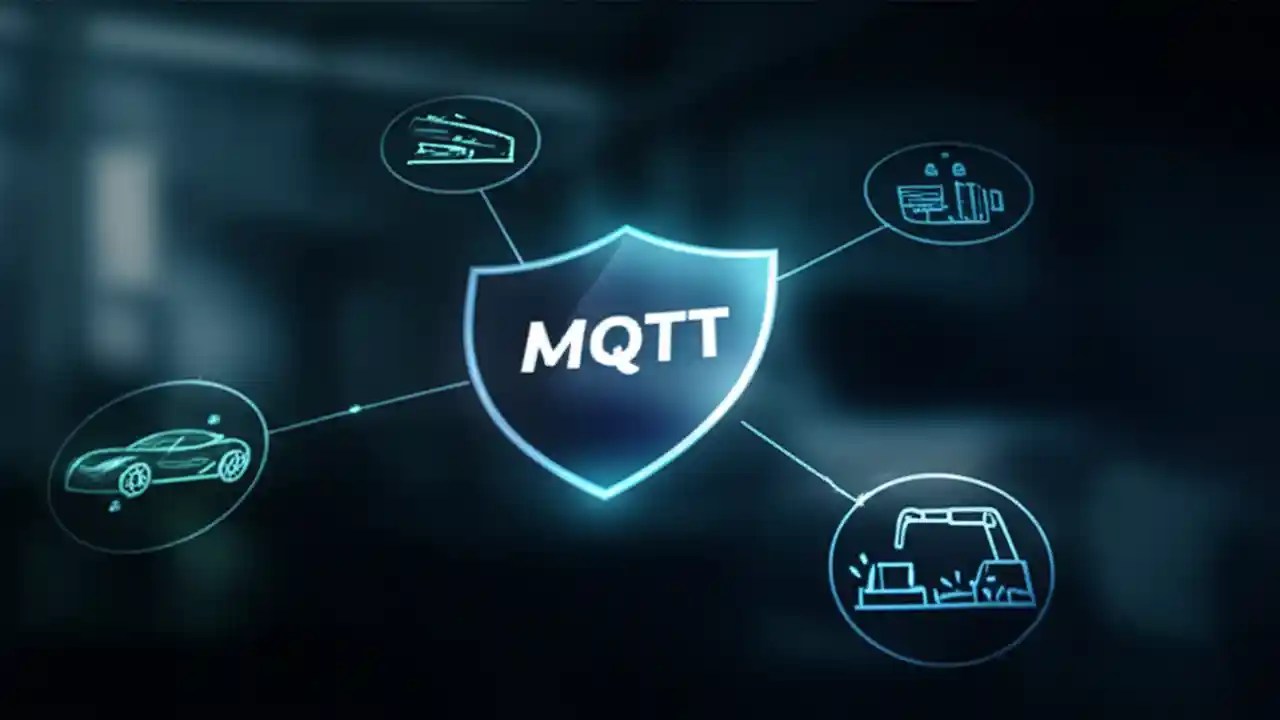 MQTT