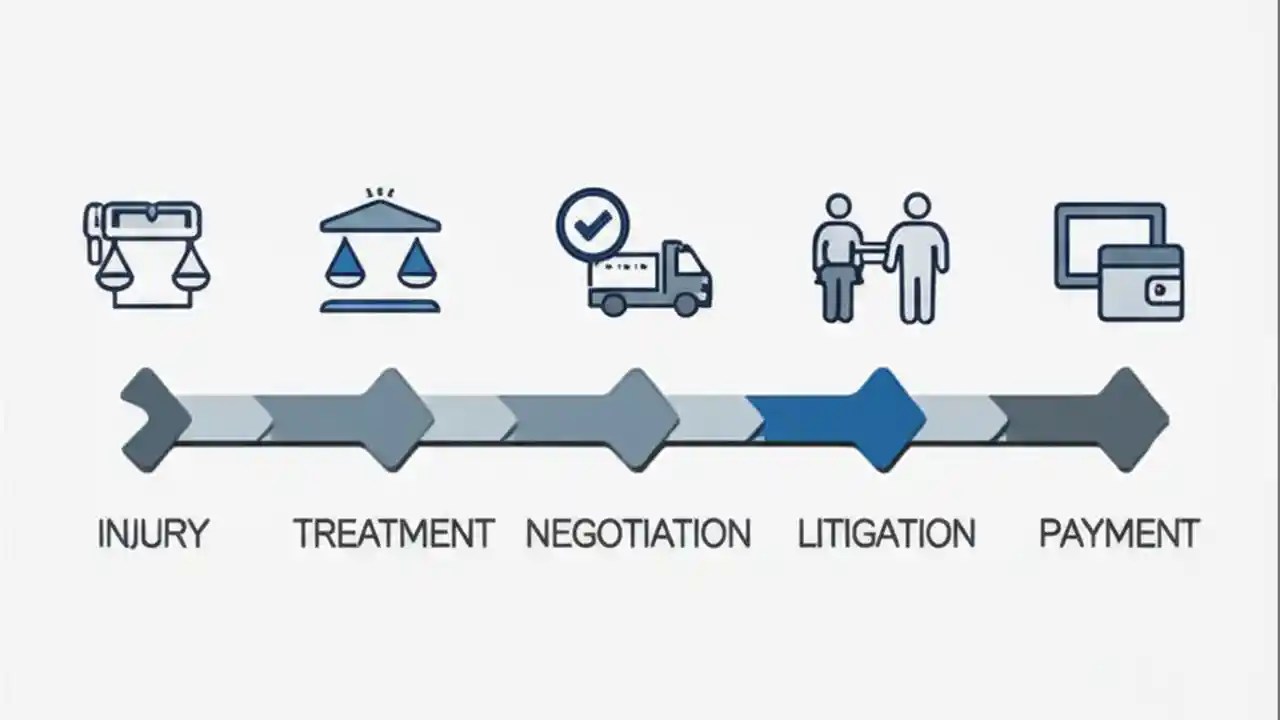 INJURY TREATMENT NEGOTIATION LITIGATION PAYMENT