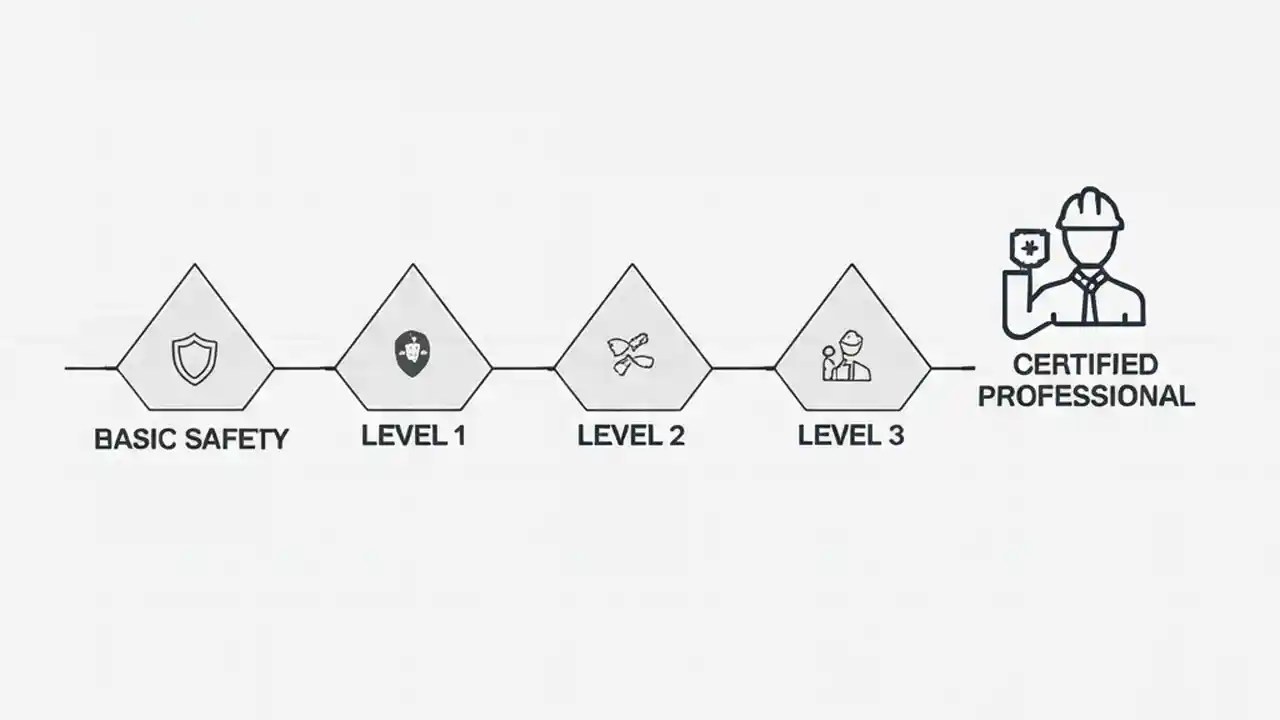 BASIC SAFETY

LEVEL 1

LEVEL 2

LEVEL 3

CERTIFIED PROFESSIONAL