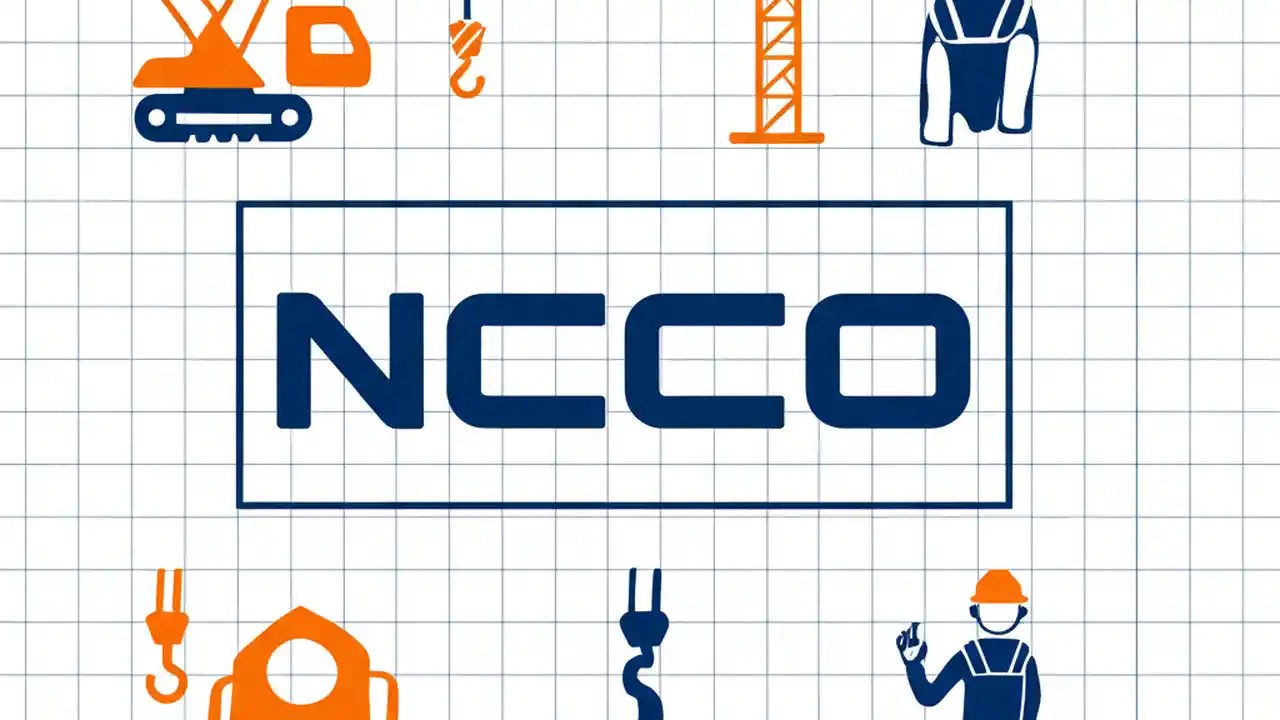 NCCO