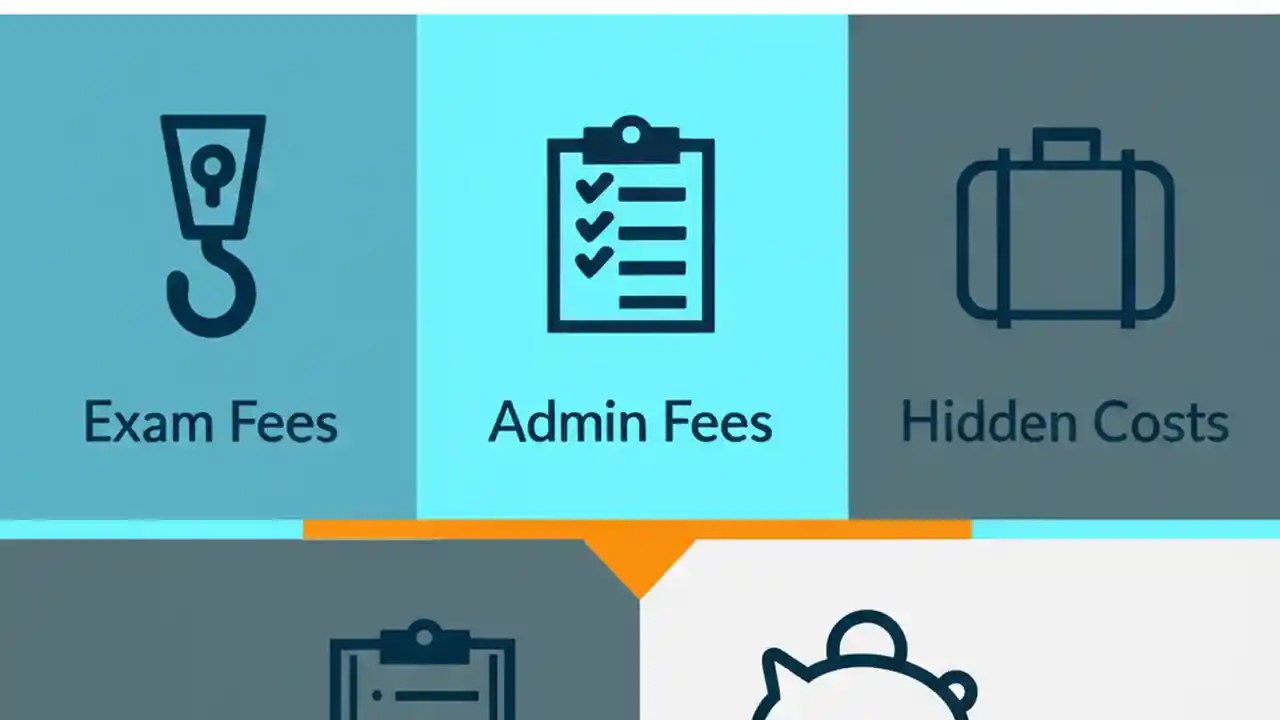 Exam Fees

Admin Fees

Hidden Costs