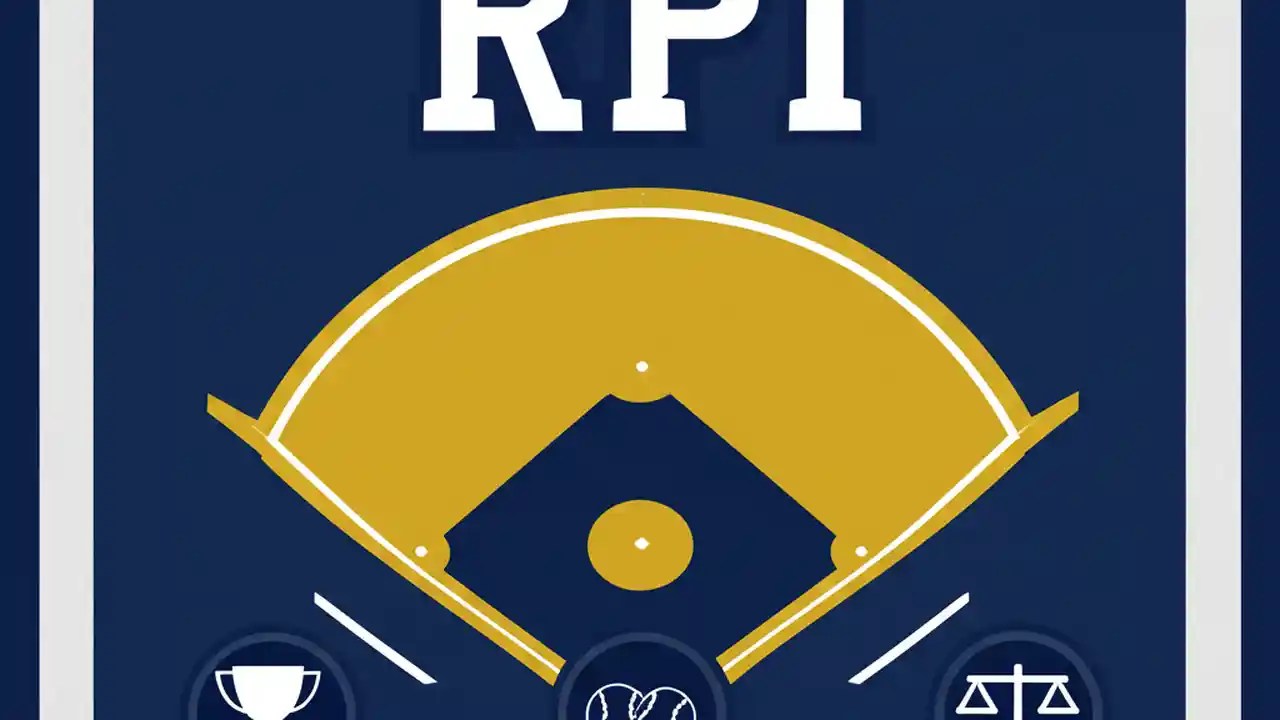 RPI