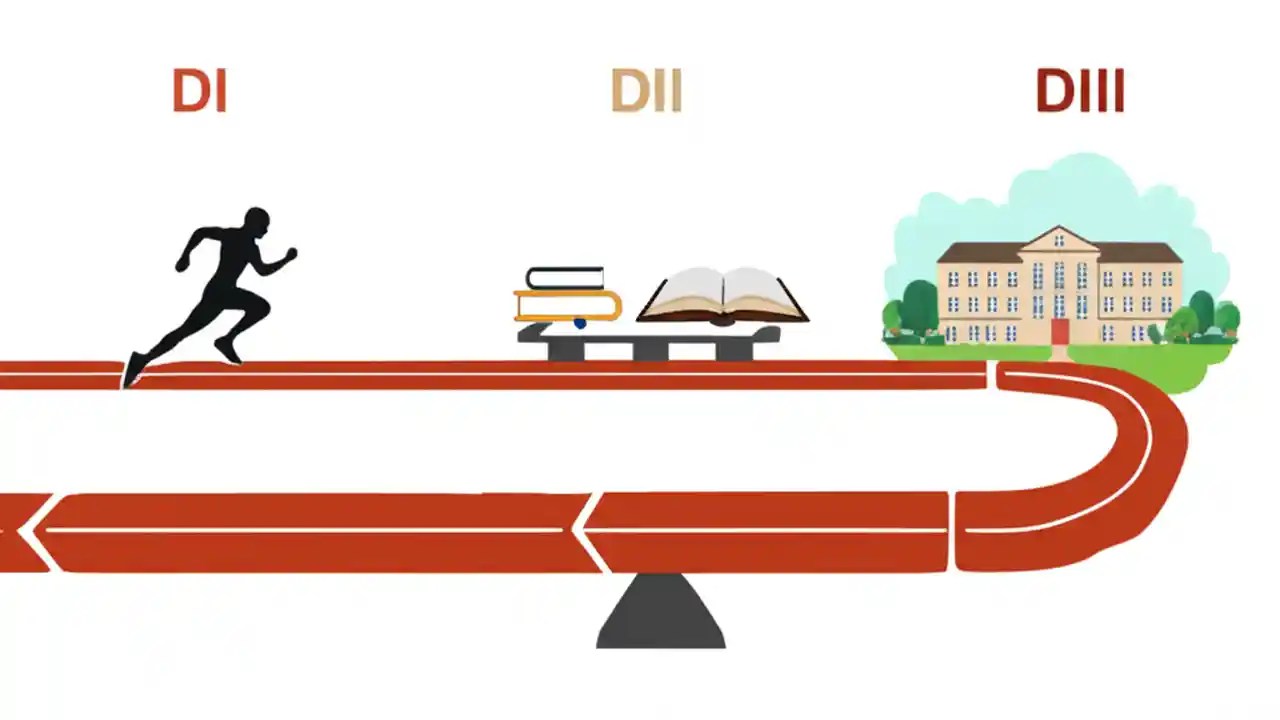 DI

DII

DIII