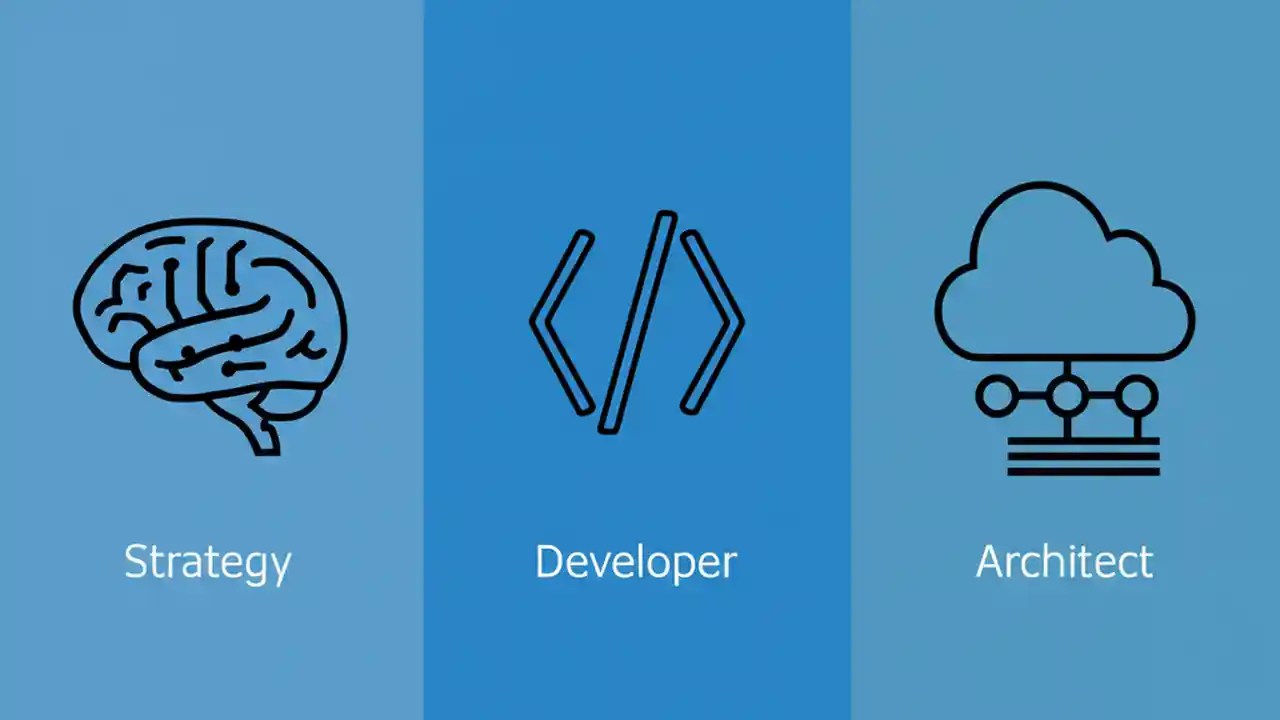 Strategy

Developer

Architect