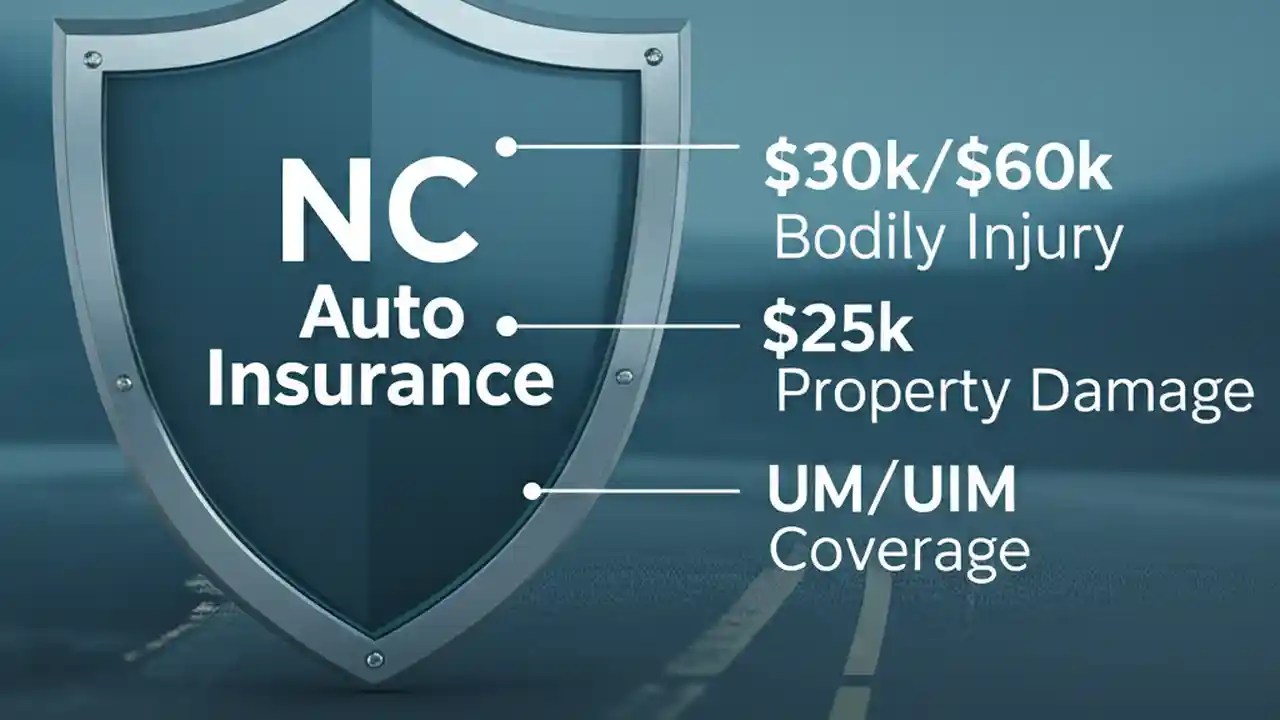 NC
Auto
Insurance

\$30k/\$60k
Bodily Injury

\$25k
Property Damage

UM/UIM
Coverage