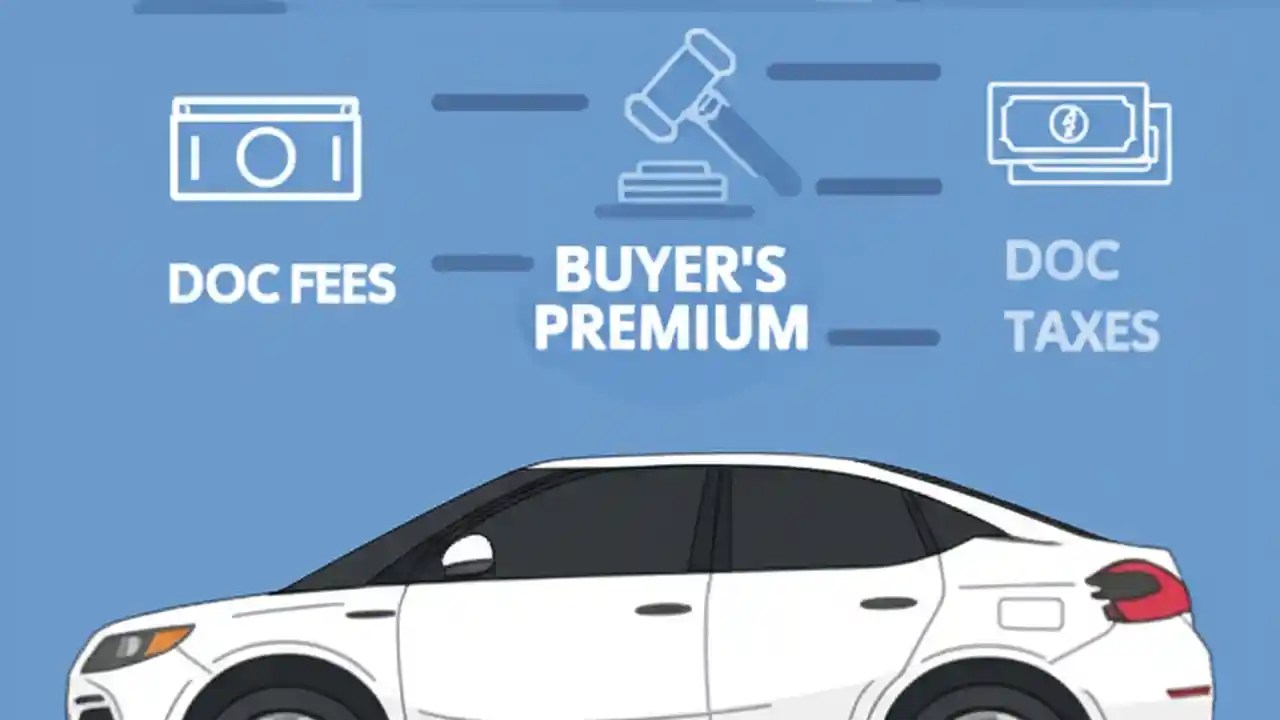 DOC FEES

BUYER'S PREMIUM

DOC TAXES