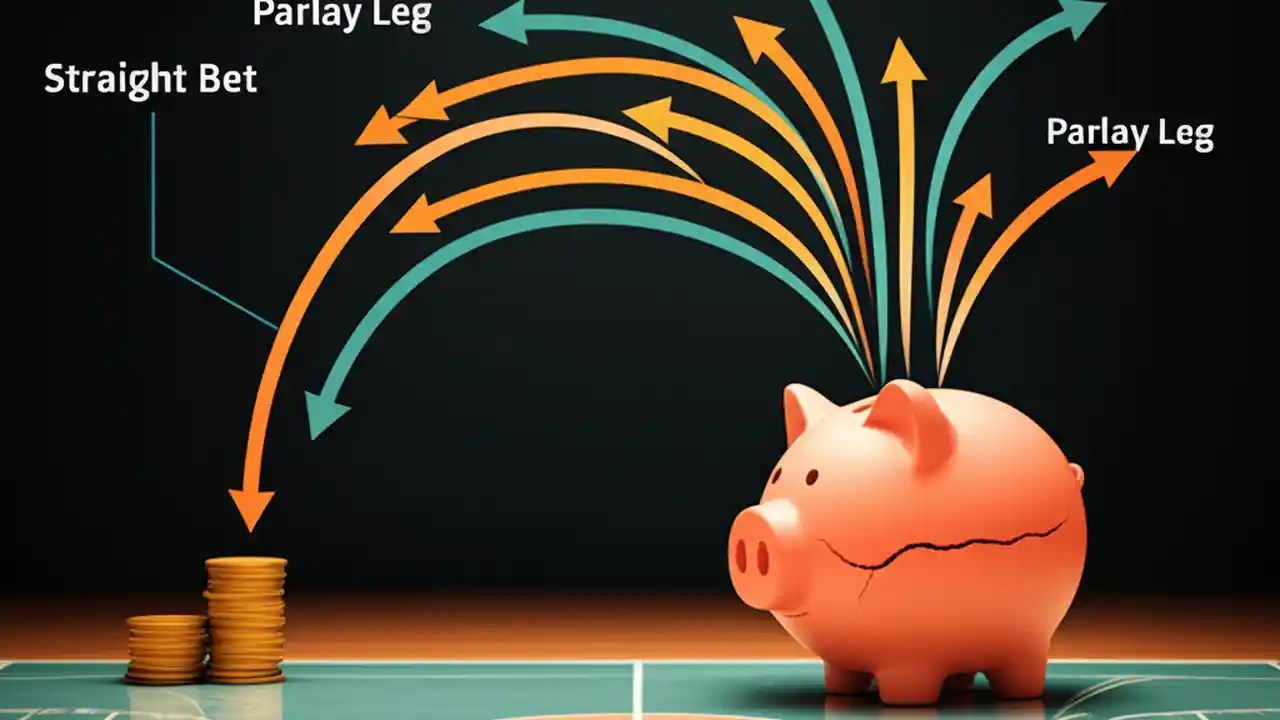 Parlay Leg

Straight Bet

Parlay Leg