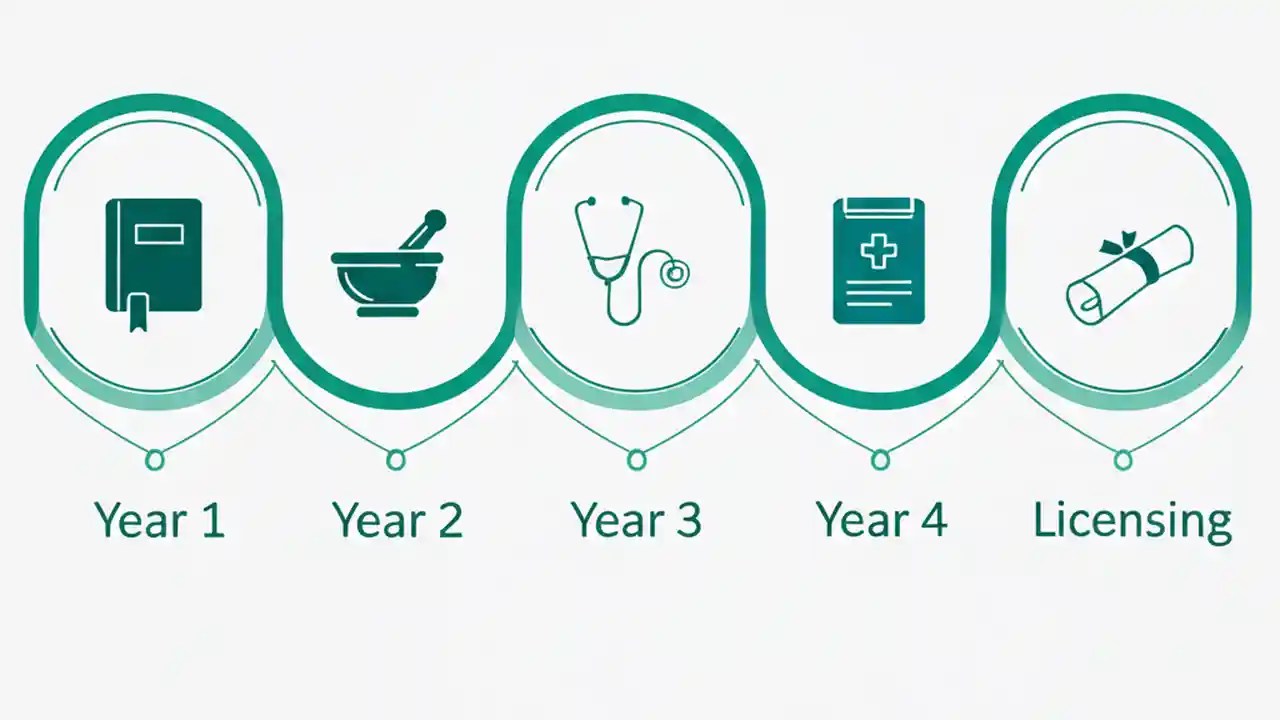 Year 1

Year 2

Year 3

Year 4

Licensing