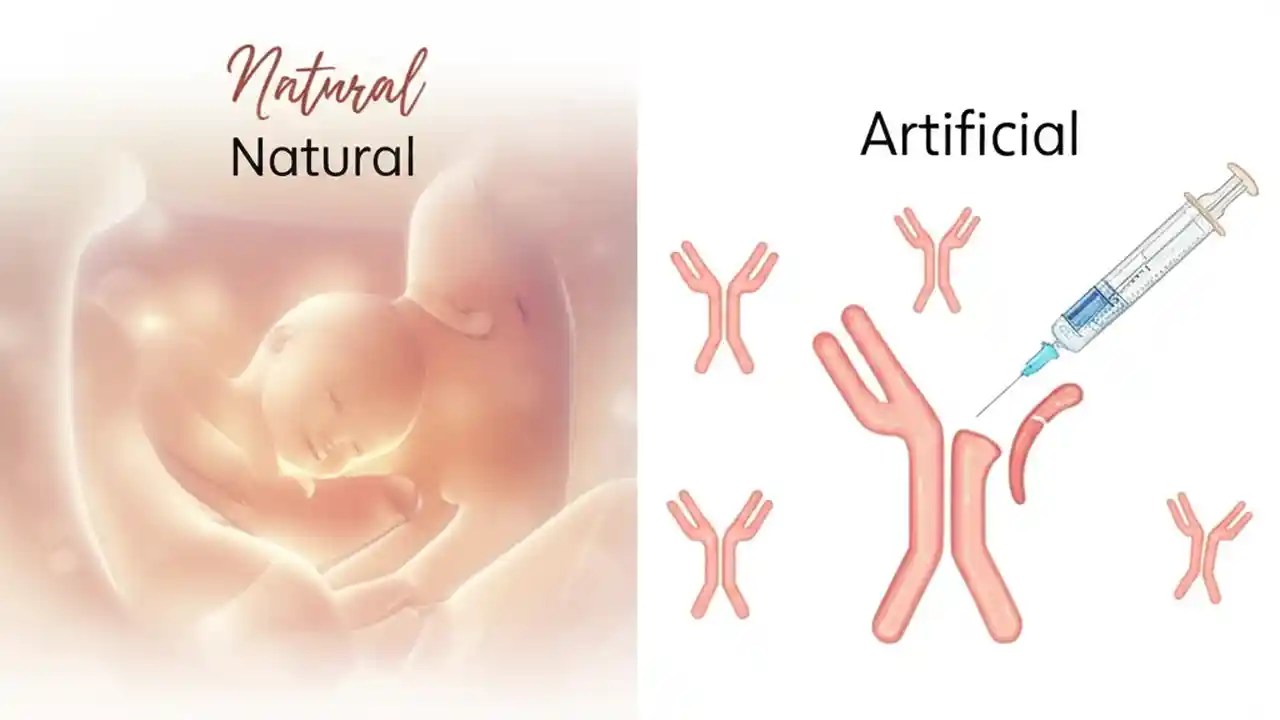 Natural
Natural

Artificial