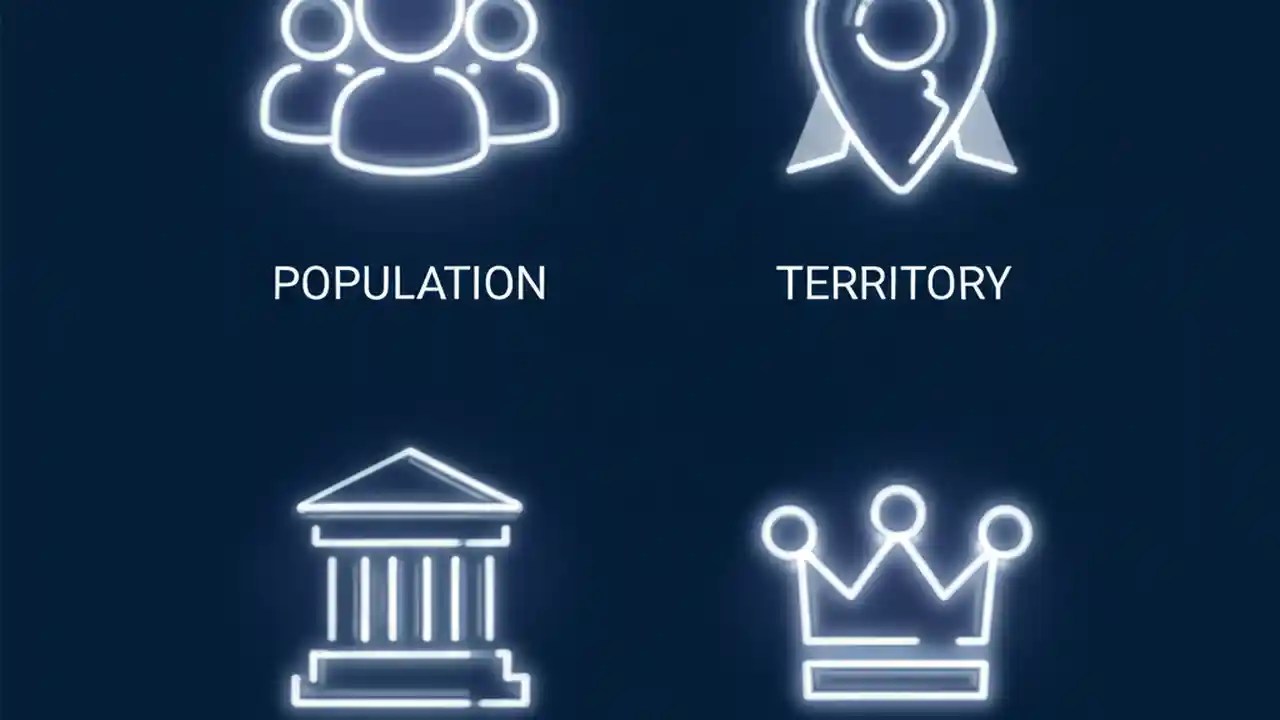 POPULATION

TERRITORY