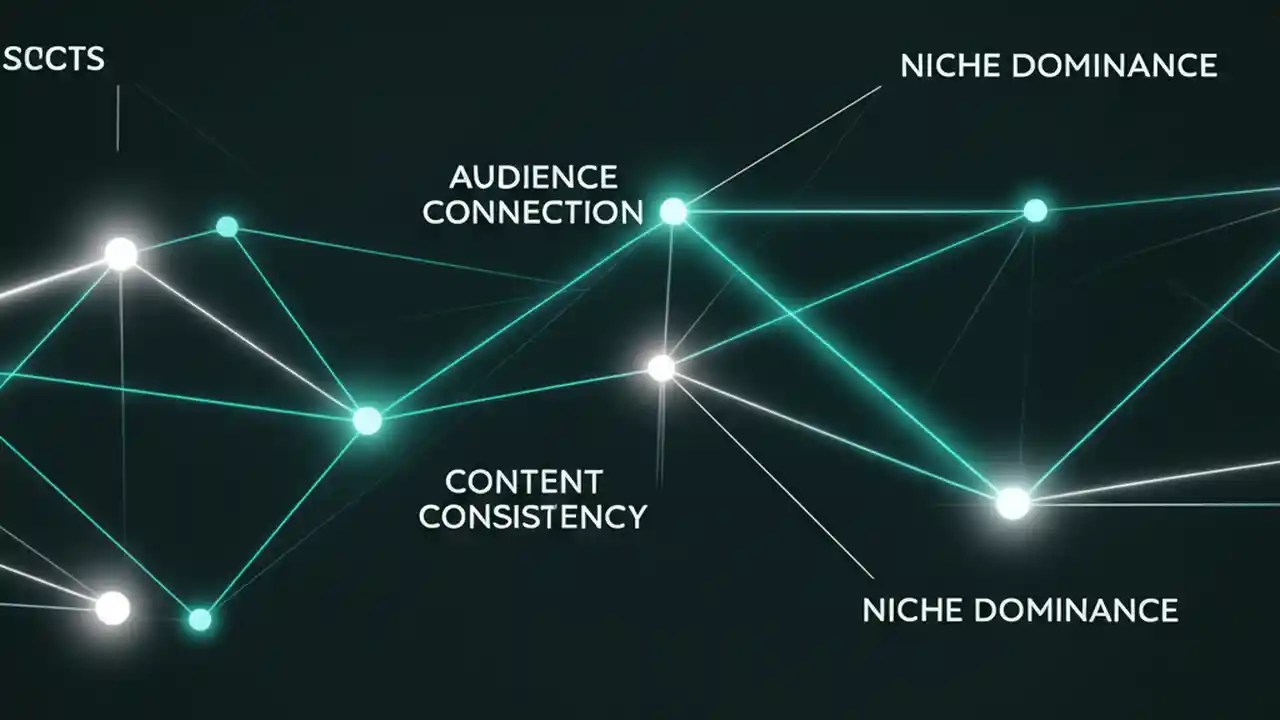 SCCTS

NICHE DOMINANCE

AUDIENCE CONNECTION

CONTENT CONSISTENCY

NICHE DOMINANCE