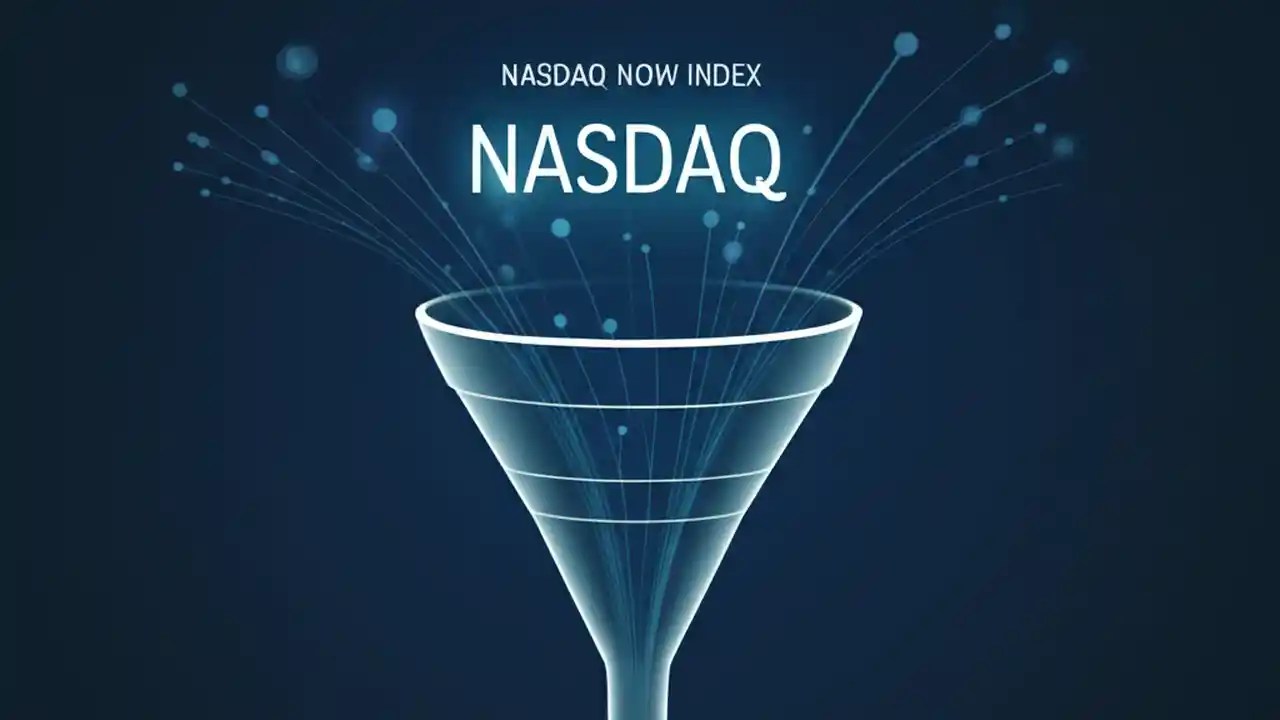 NASDAQ NOW INDEX

NASDAQ