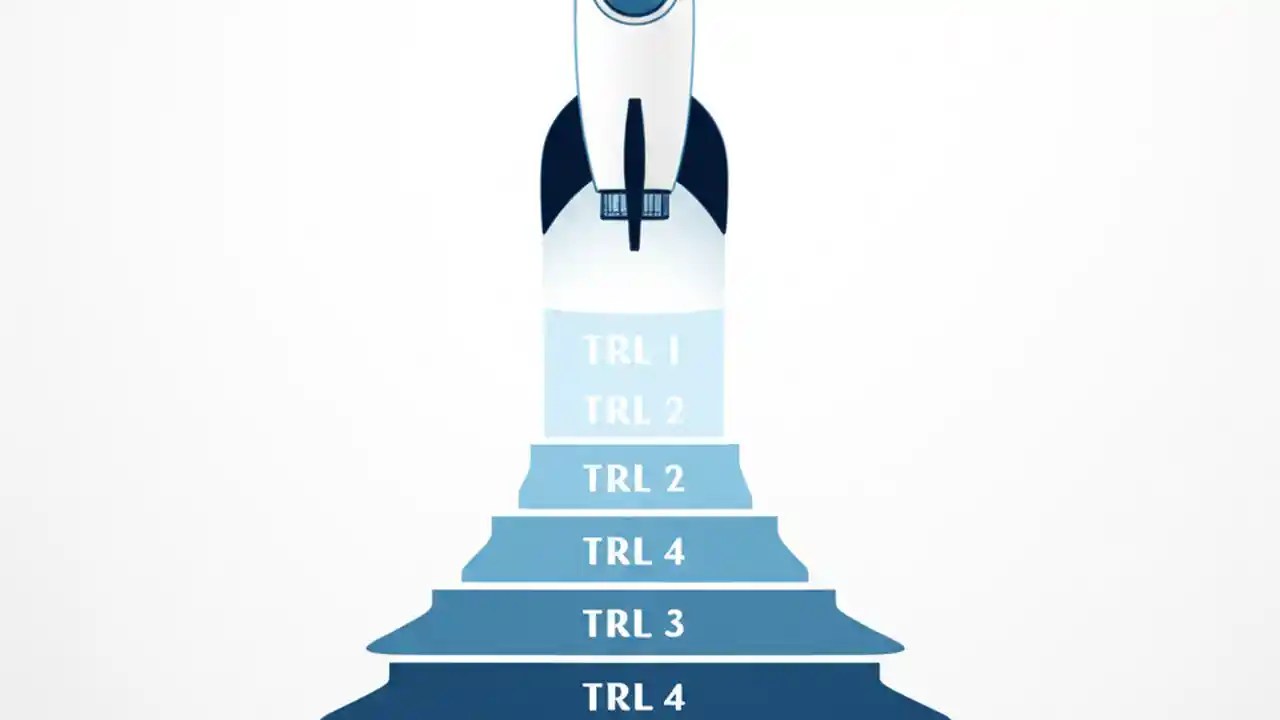 TRL 1
TRL 2
TRL 2
TRL 4
TRL 3
TRL 4