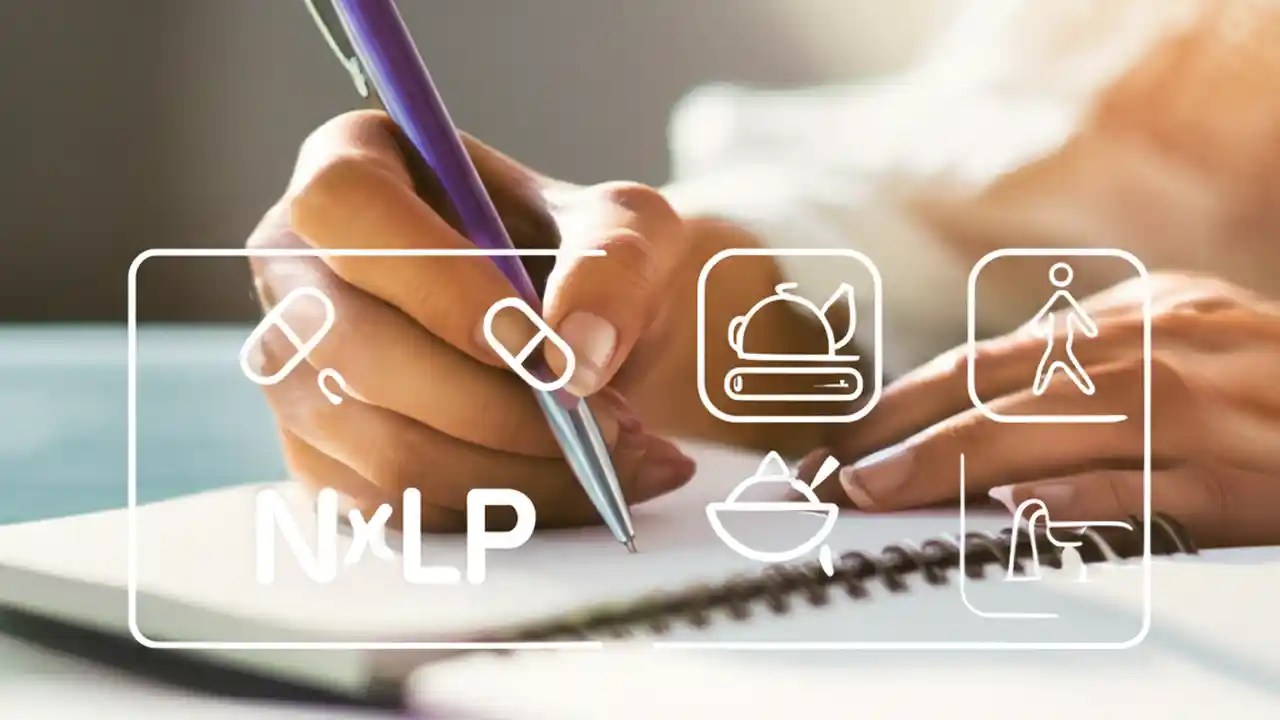 NxLP