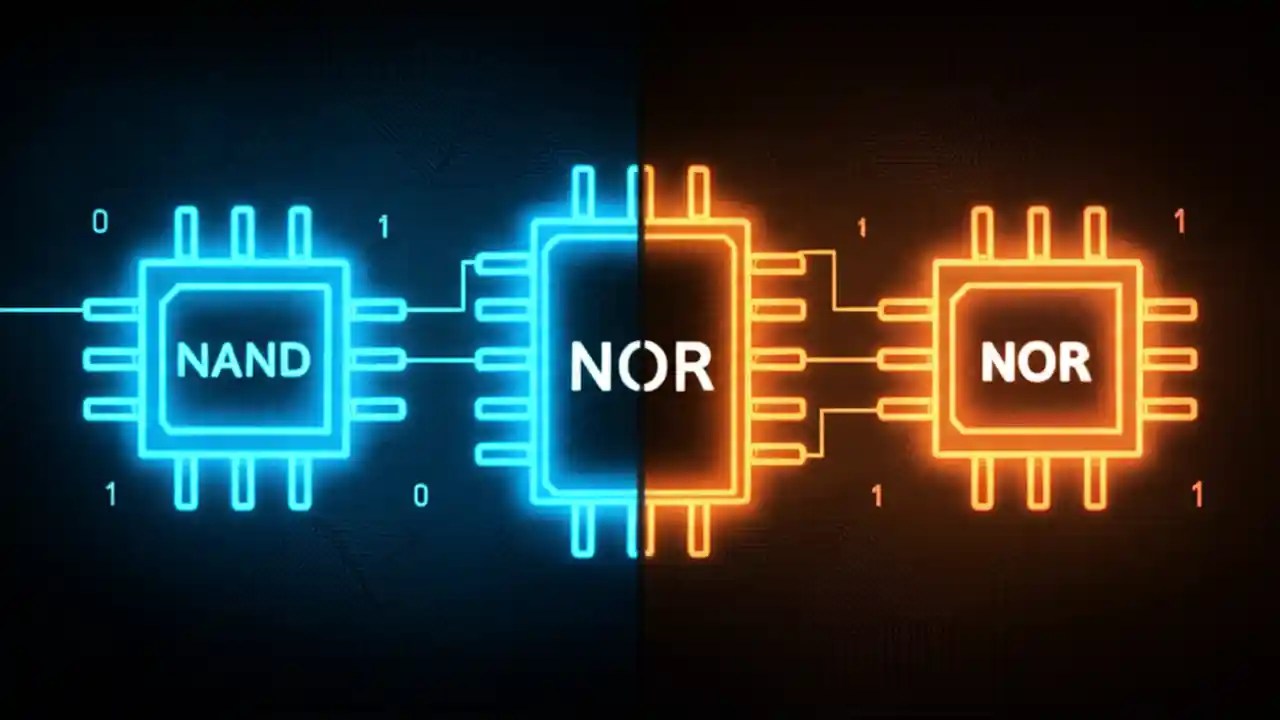 0 1 1 1

NAND

NOR

NOR

1 0 1 1