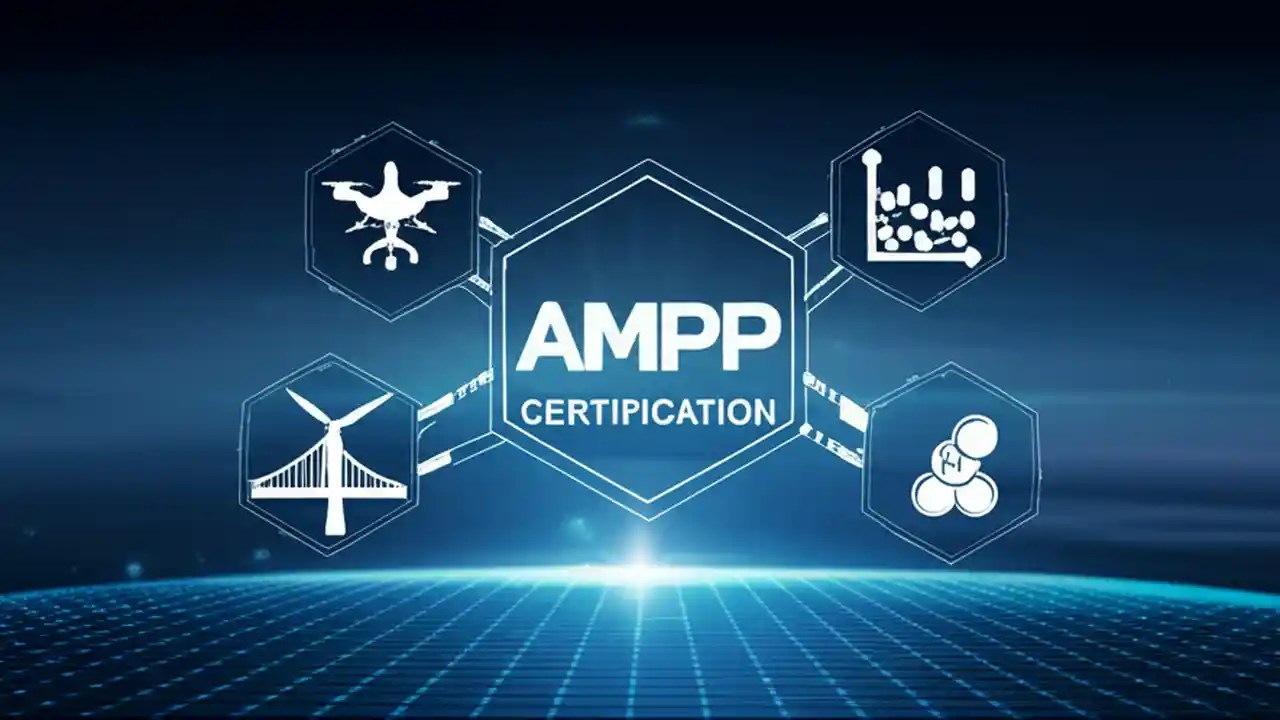 AMPP
CERTIFICATION