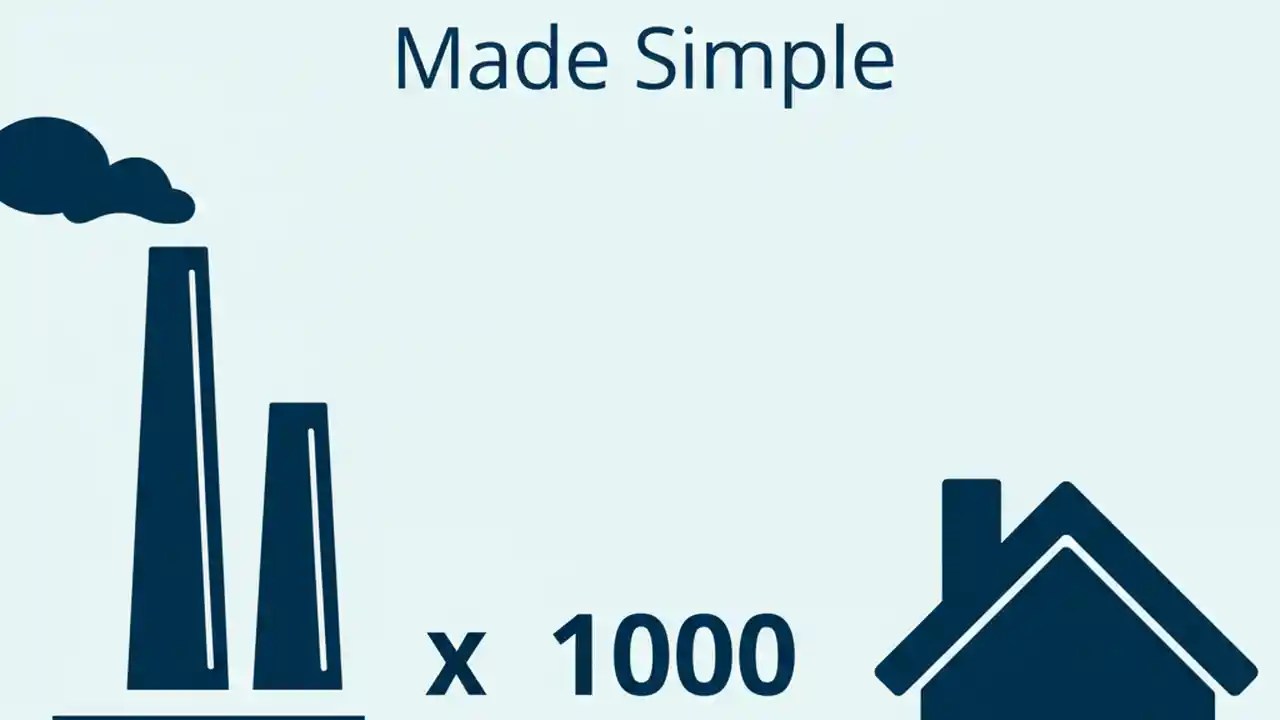 Made Simple

x 1000