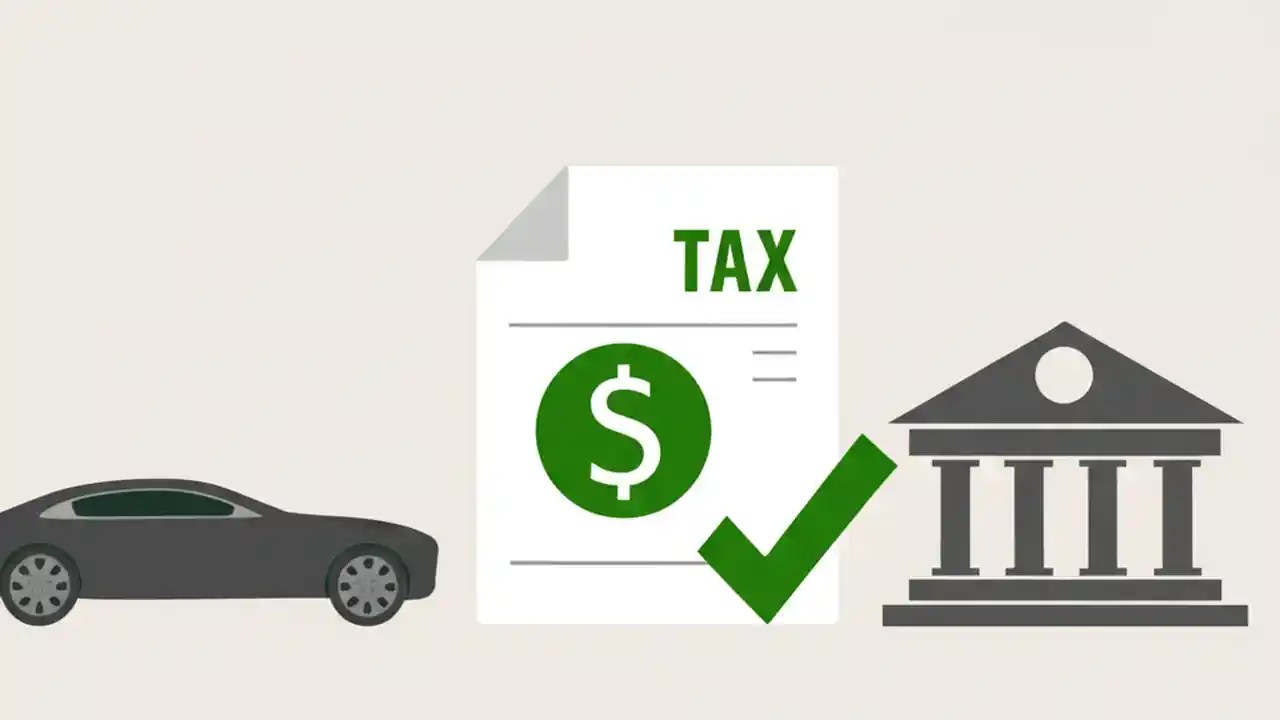 TAX

$