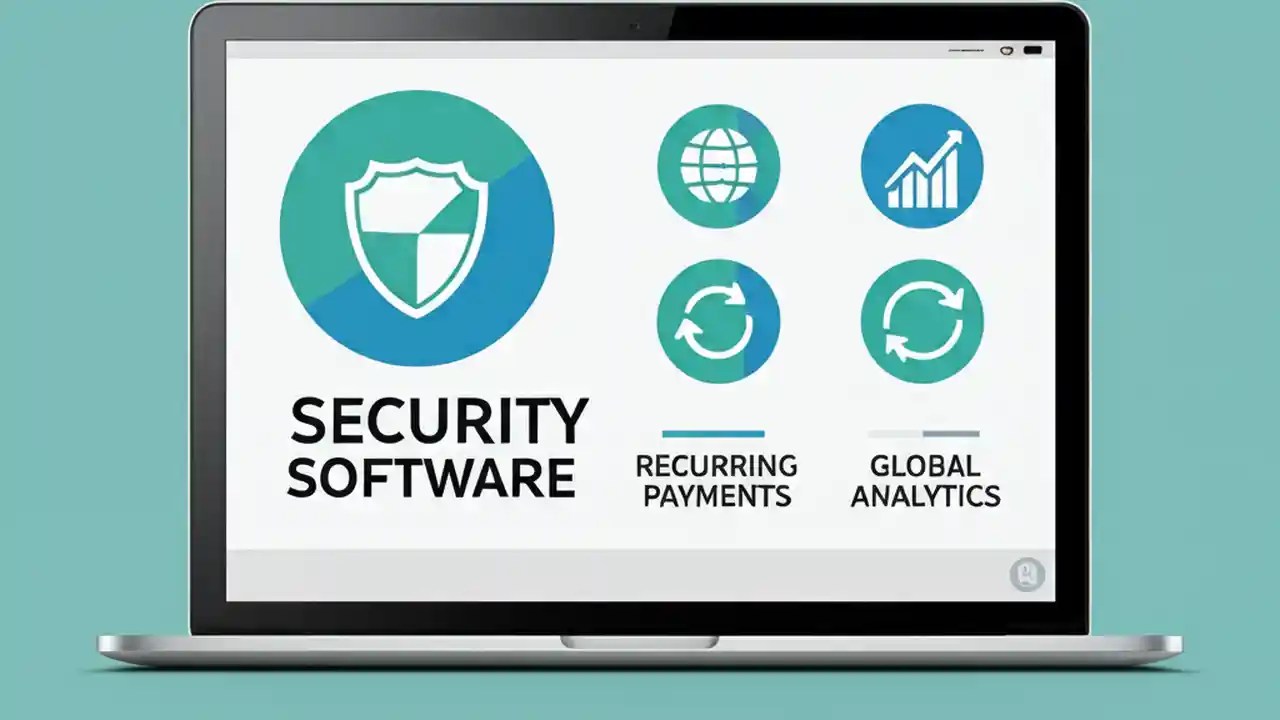 SECURITY SOFTWARE

RECURRING PAYMENTS

GLOBAL ANALYTICS