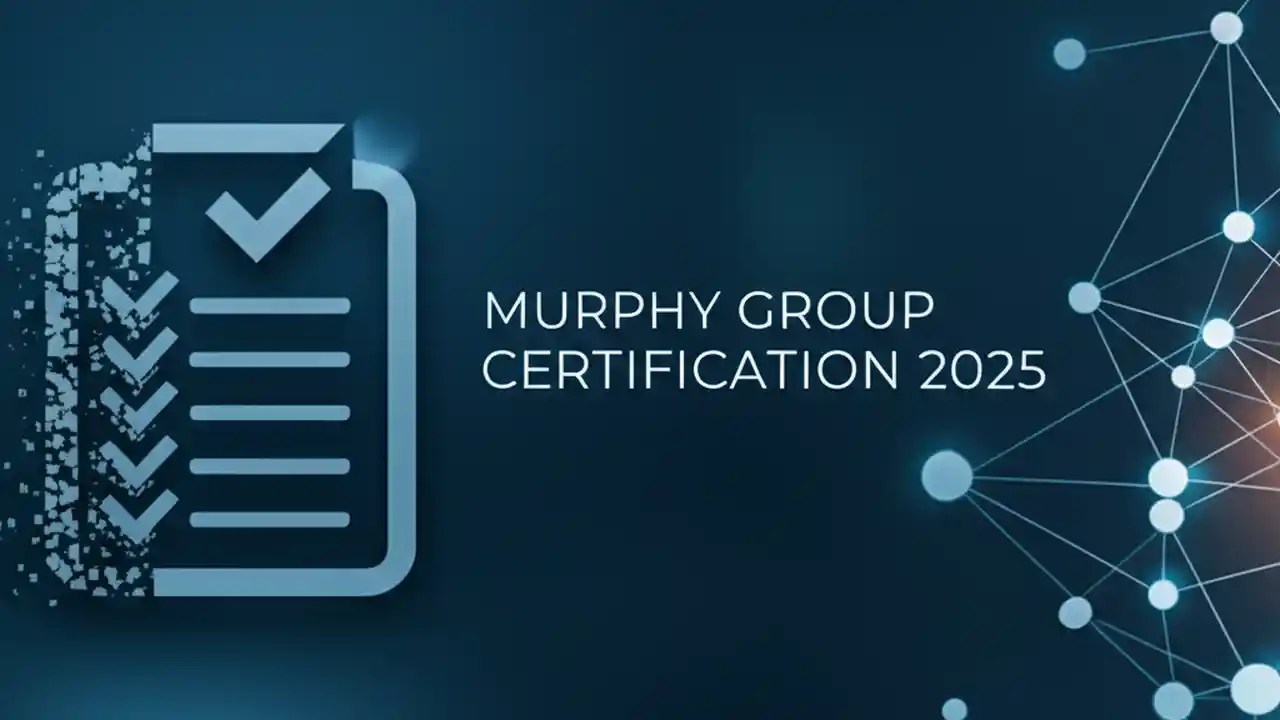 MURPHY GROUP CERTIFICATION 2025