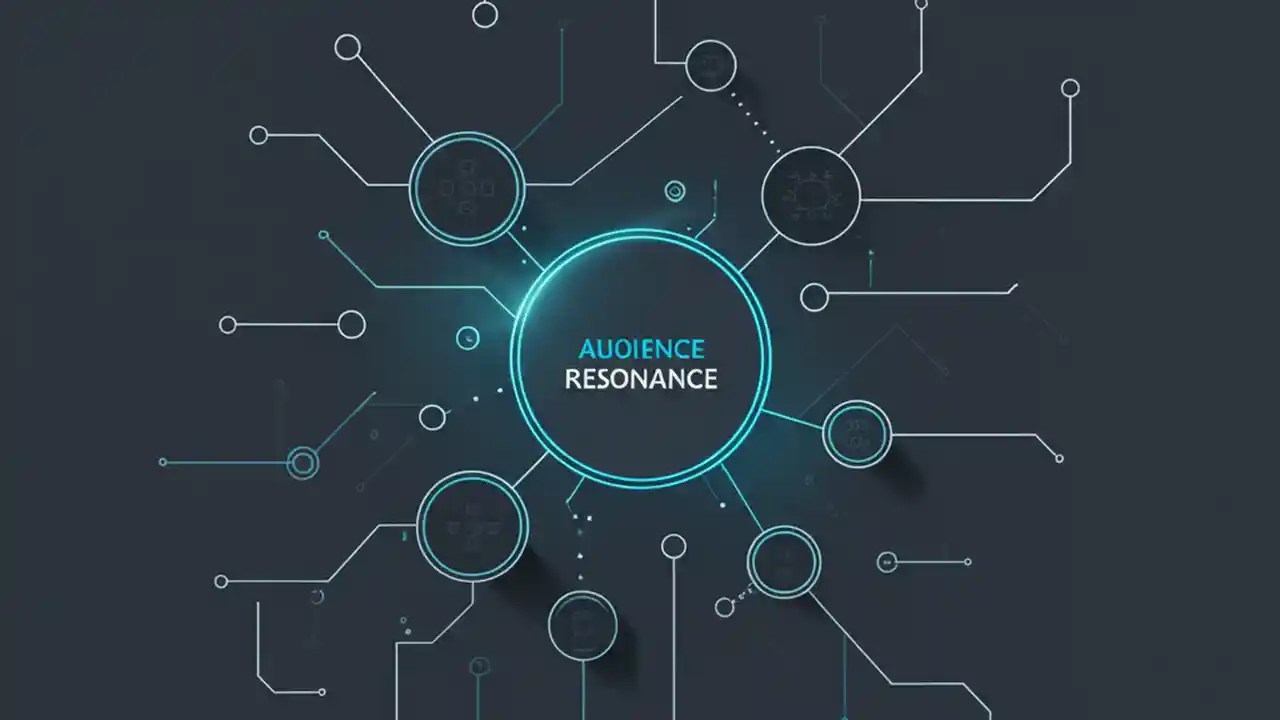 AUOIENCE
RESONANCE