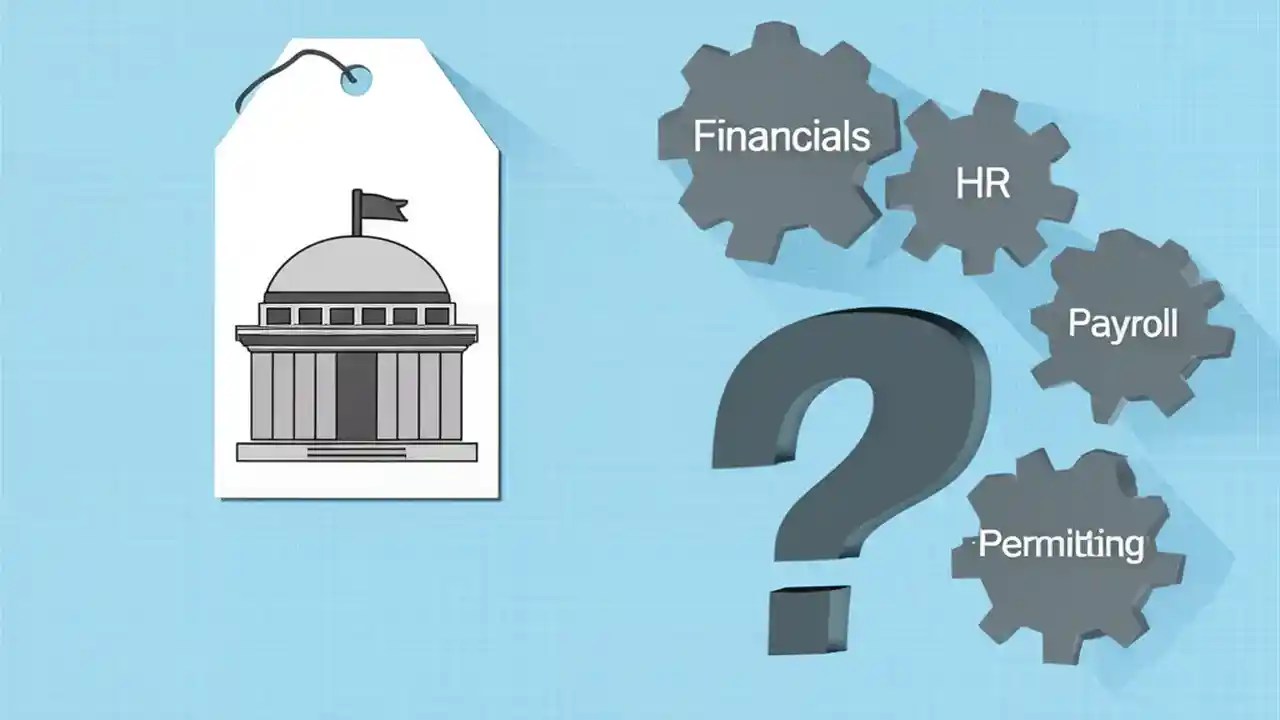 Financials

HR

Payroll

?

Permitting